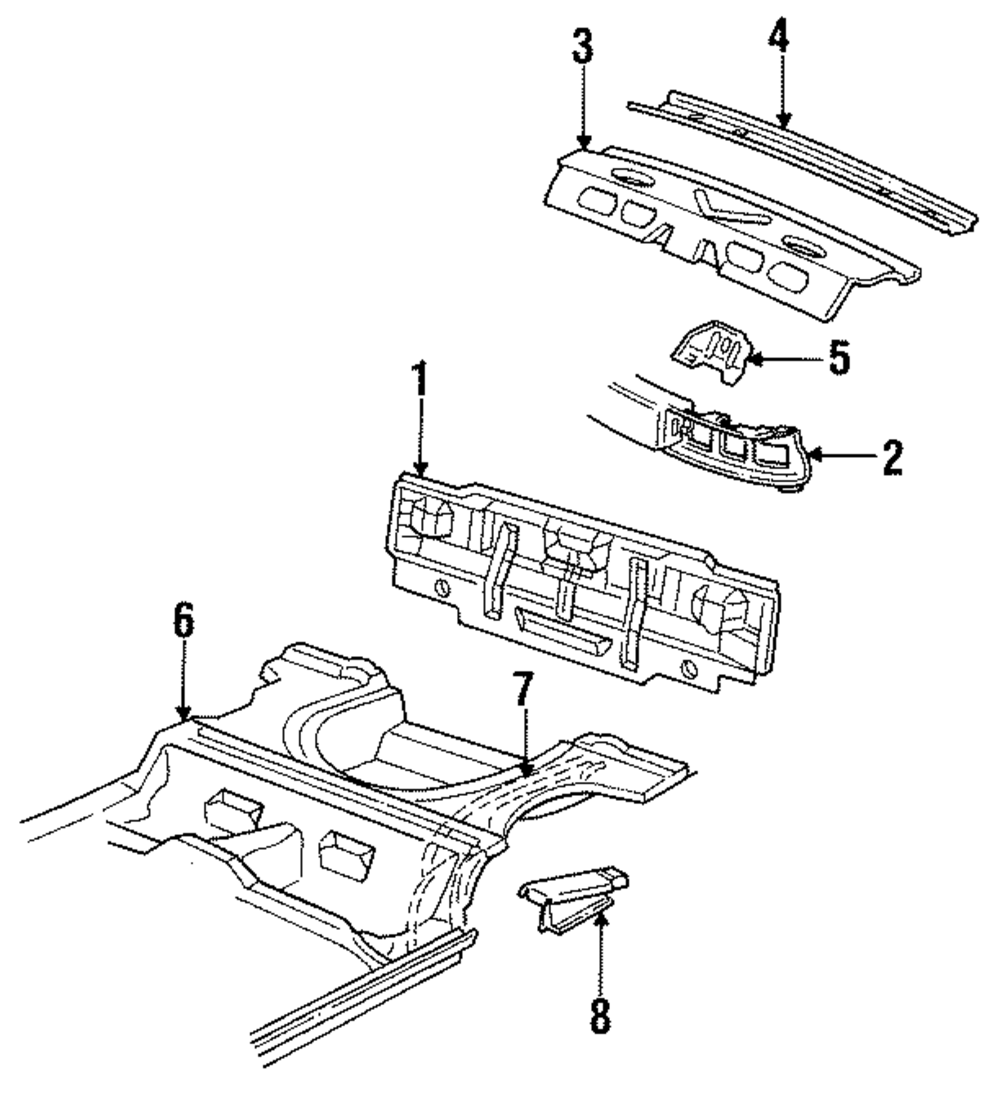 3
4
5
1
2
6
7
8