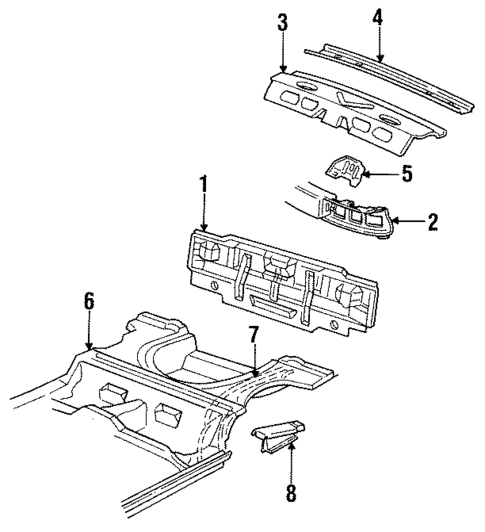 3
4
5
1
2
6
7
8