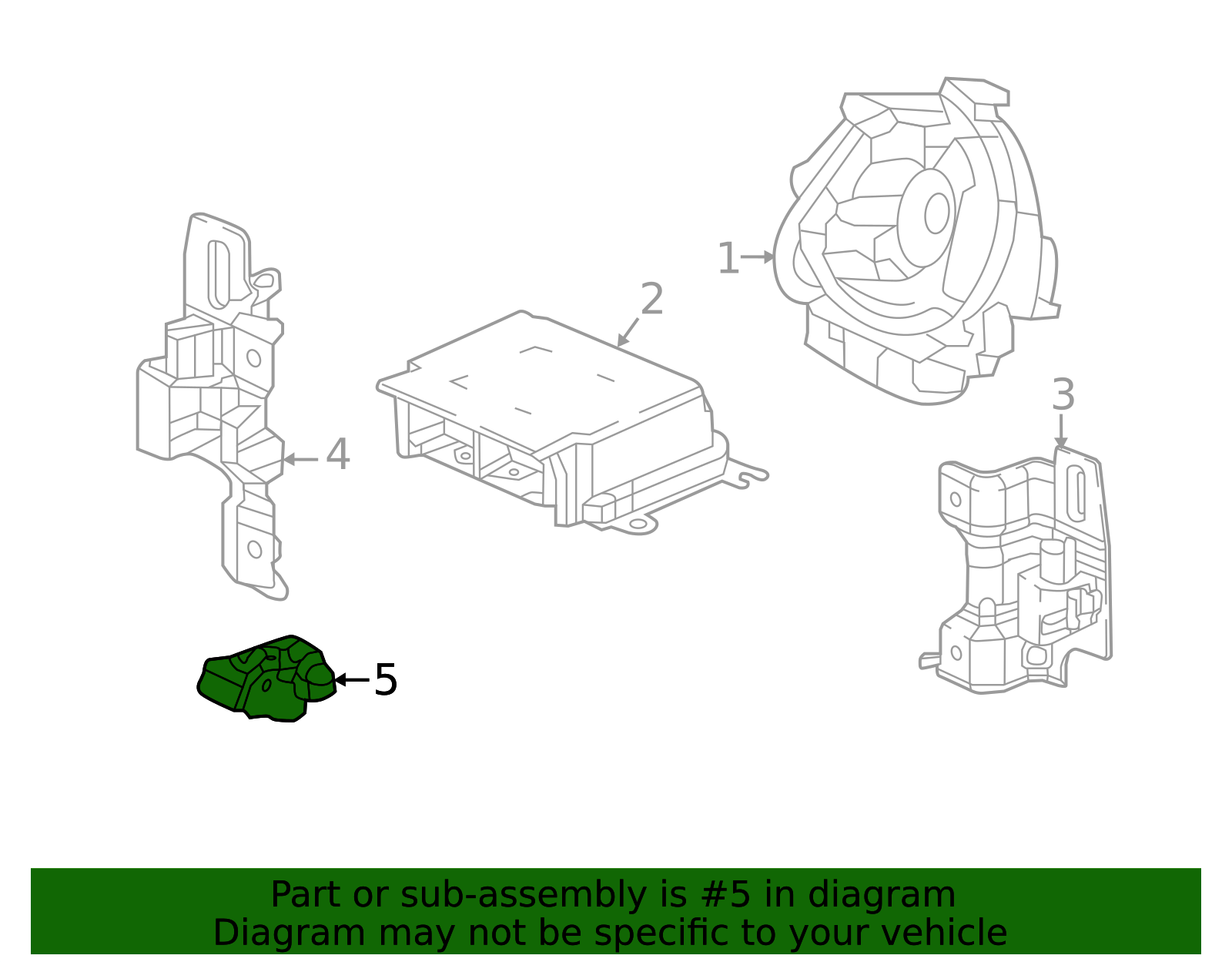 1
2
3
4
5

Part or sub-assembly is #5 in diagram
Diagram may not be specific to your vehicle