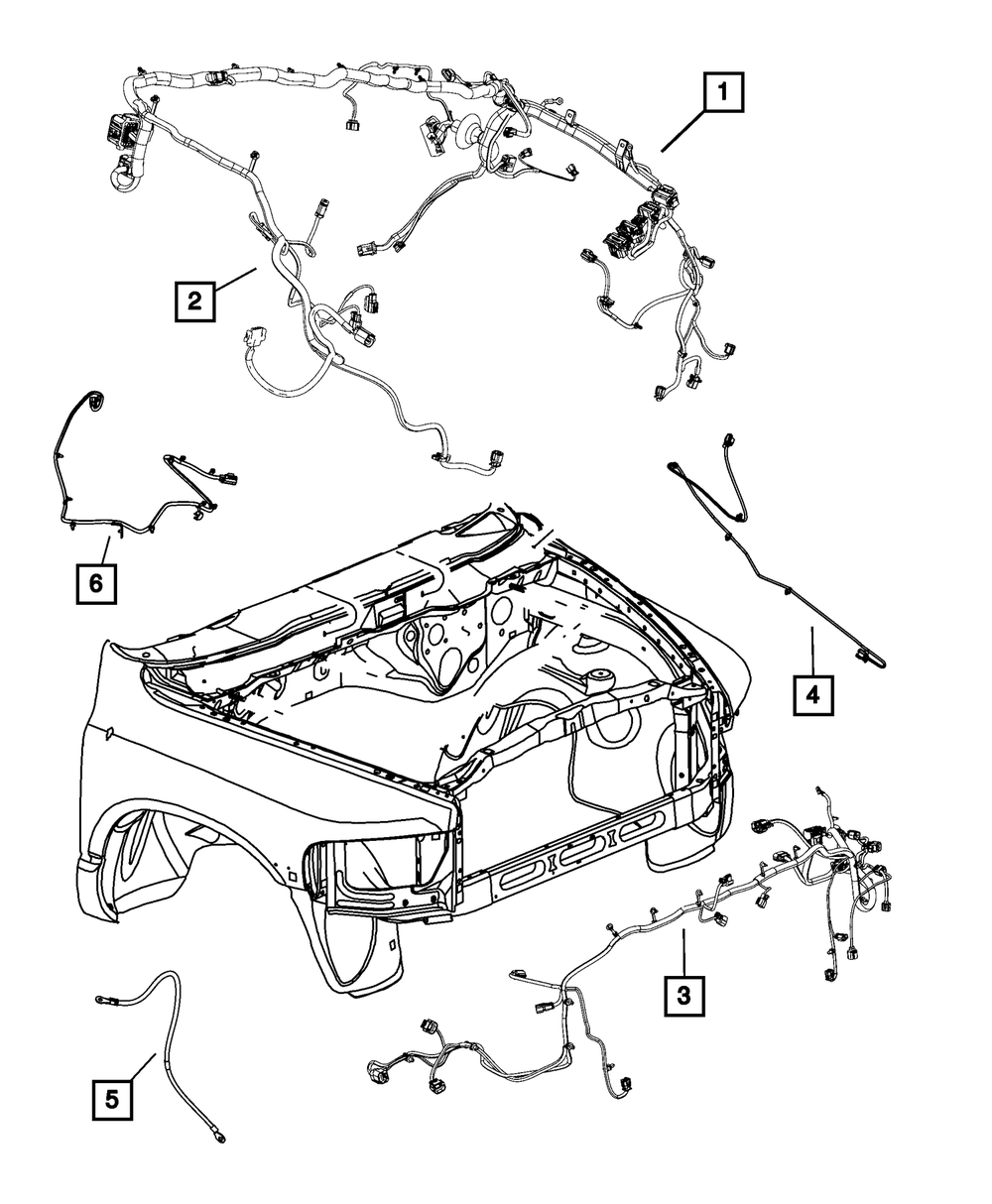 1

2

6

4

3

5