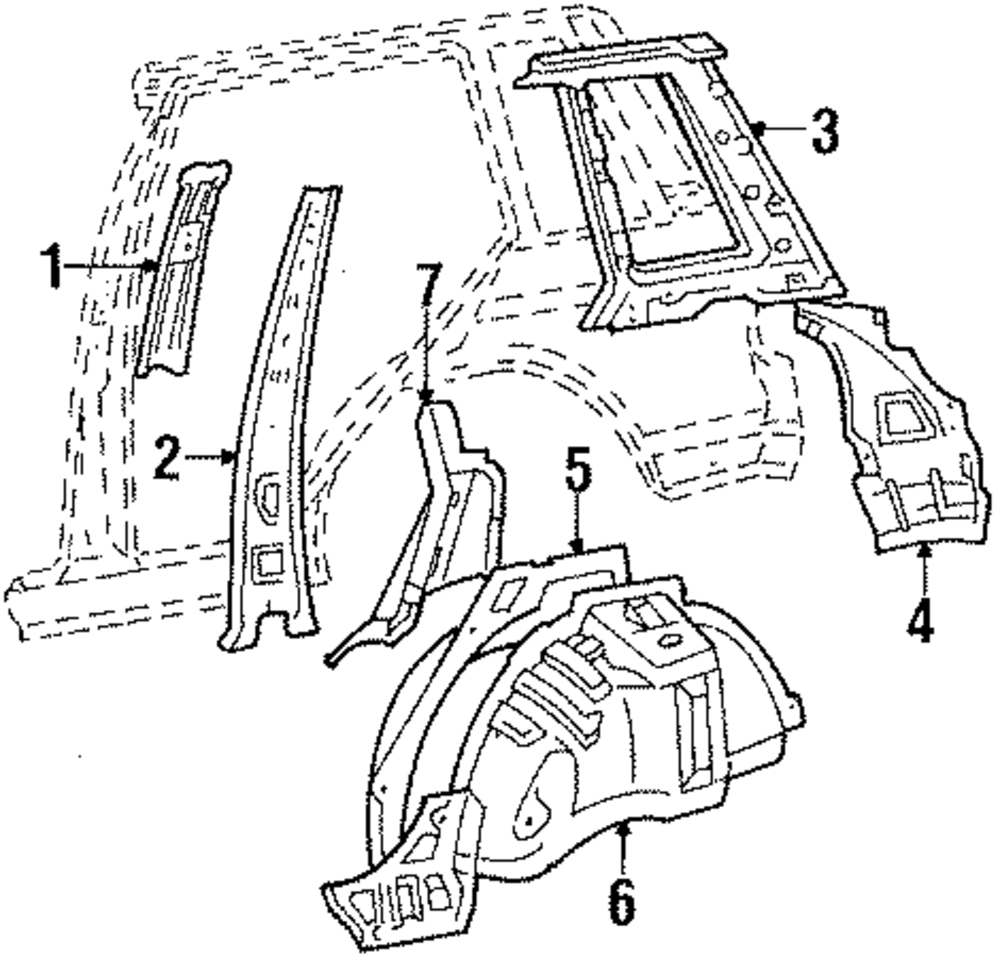 1
2
7
3
5
4
6