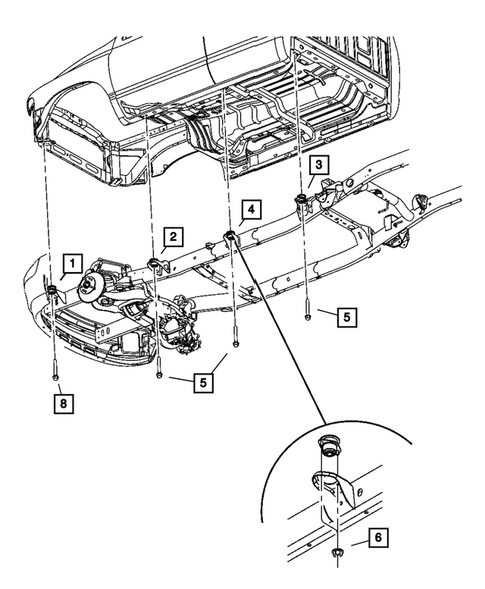 3
4
2
1
5
5
8
6