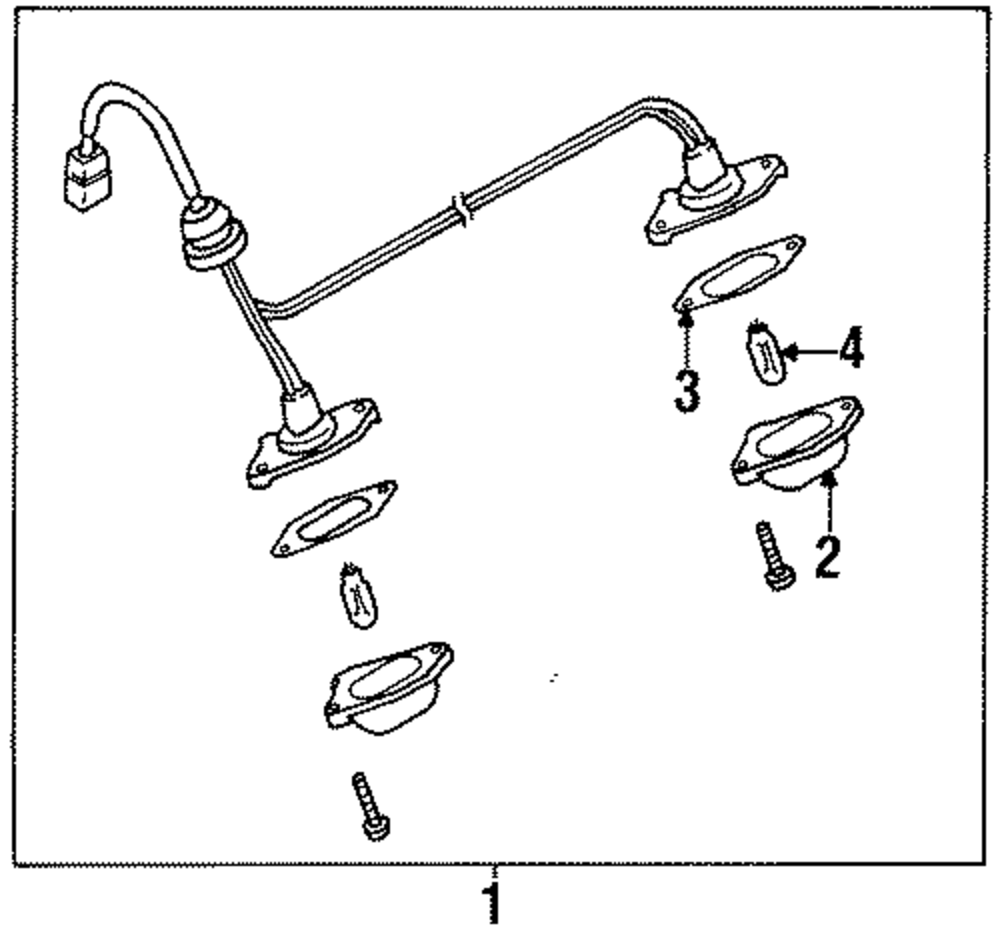 4
3
2
1