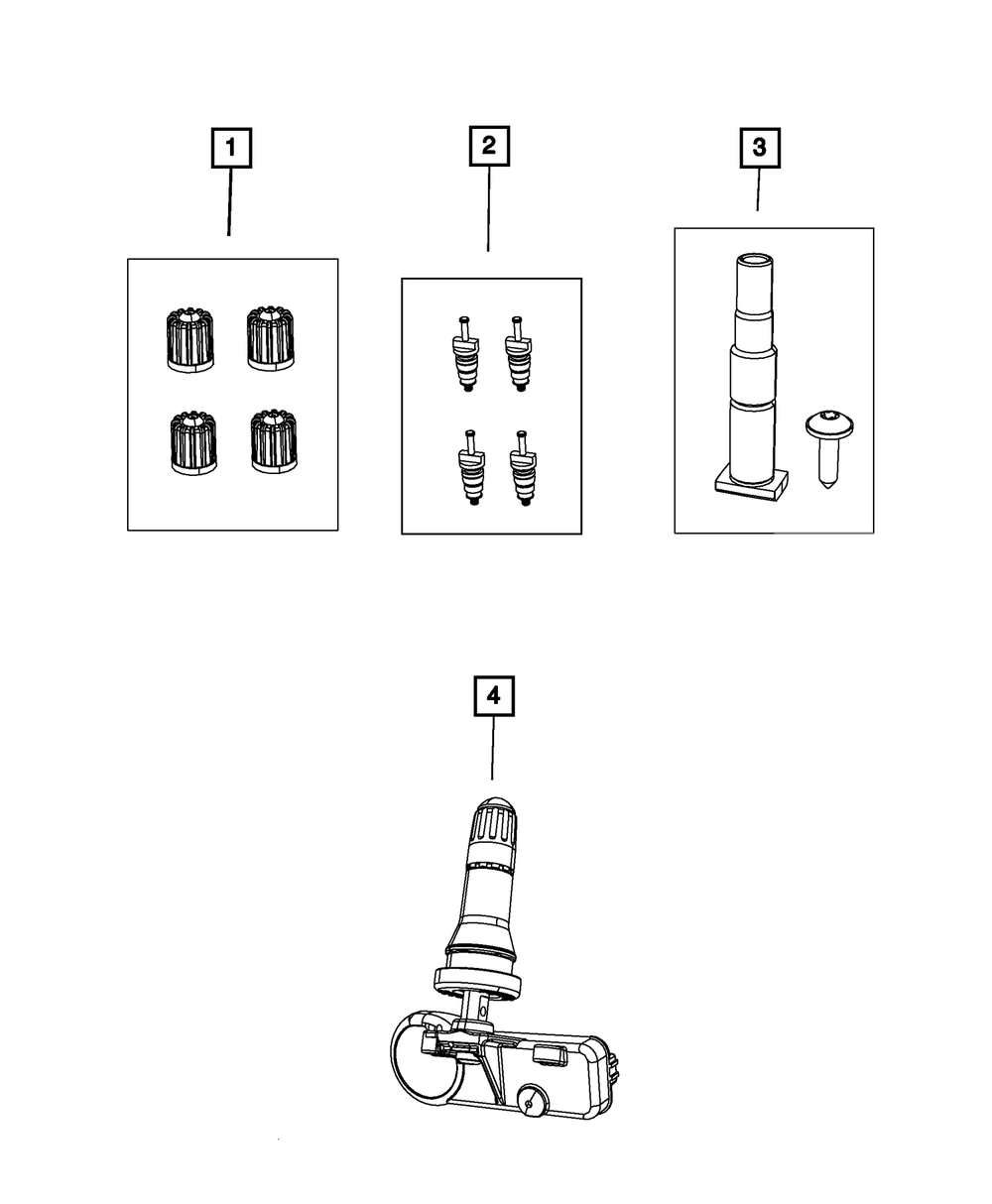 1

2

3

4