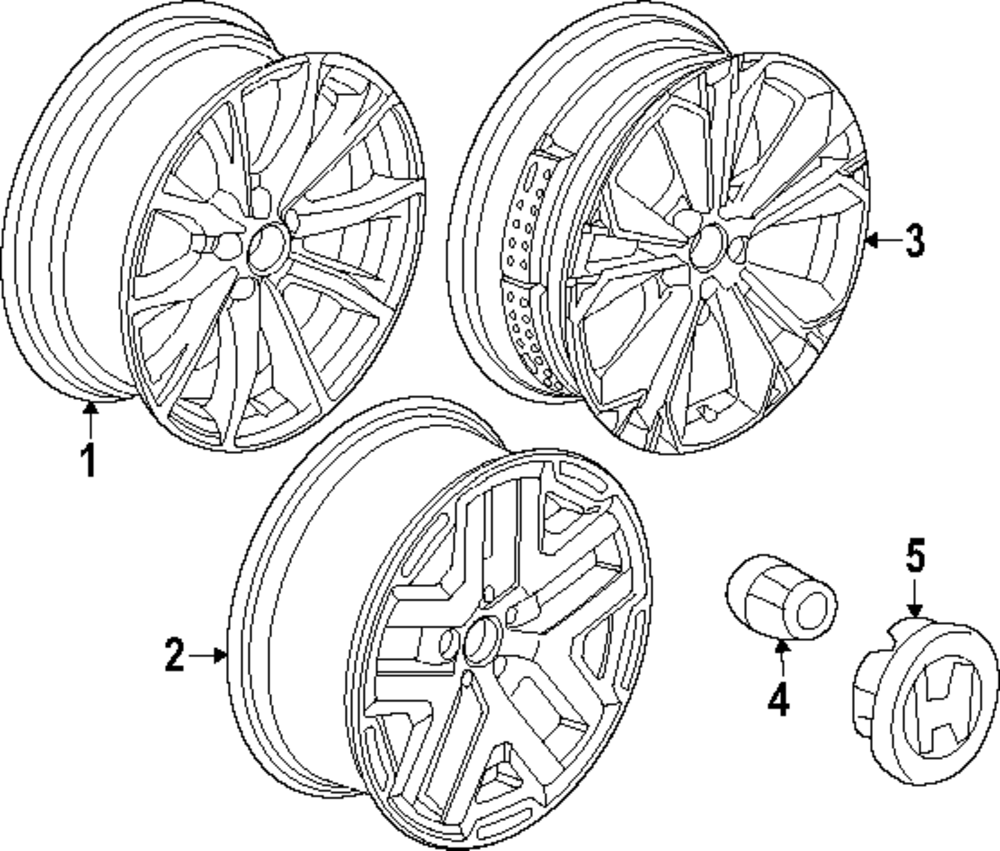 1
3
2
4
5