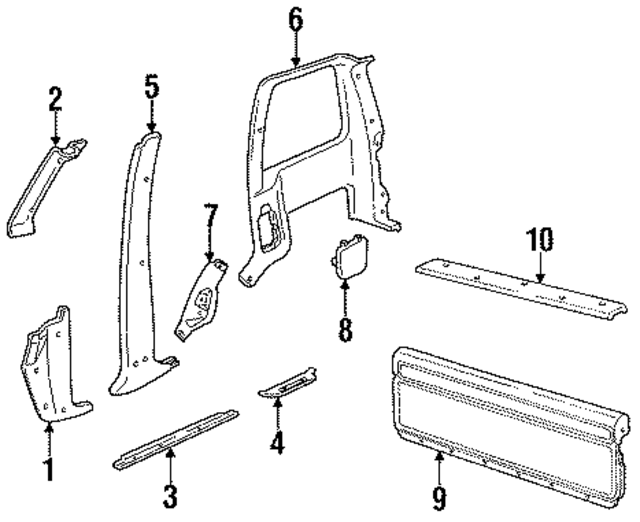 6
2
5
7
10
8
1
4
3
9