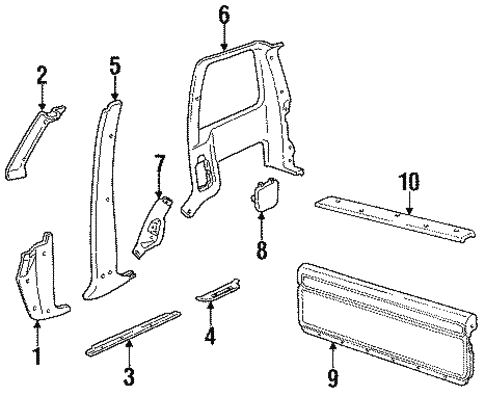 6
2
5
7
10
8
1
4
3
9