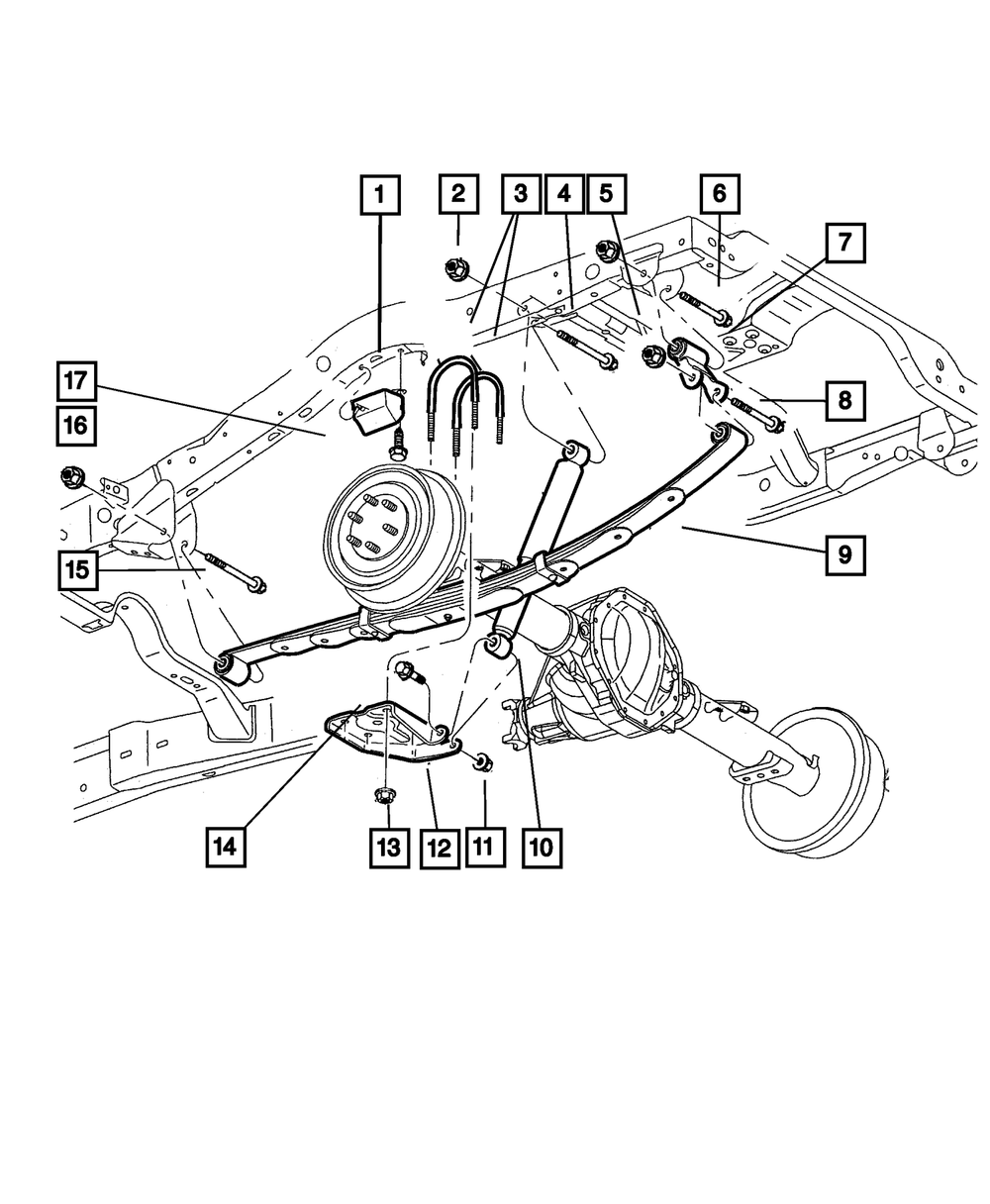 1
2
3
4
5
6
7
17
16
8
15
9
14
13
12
11
10