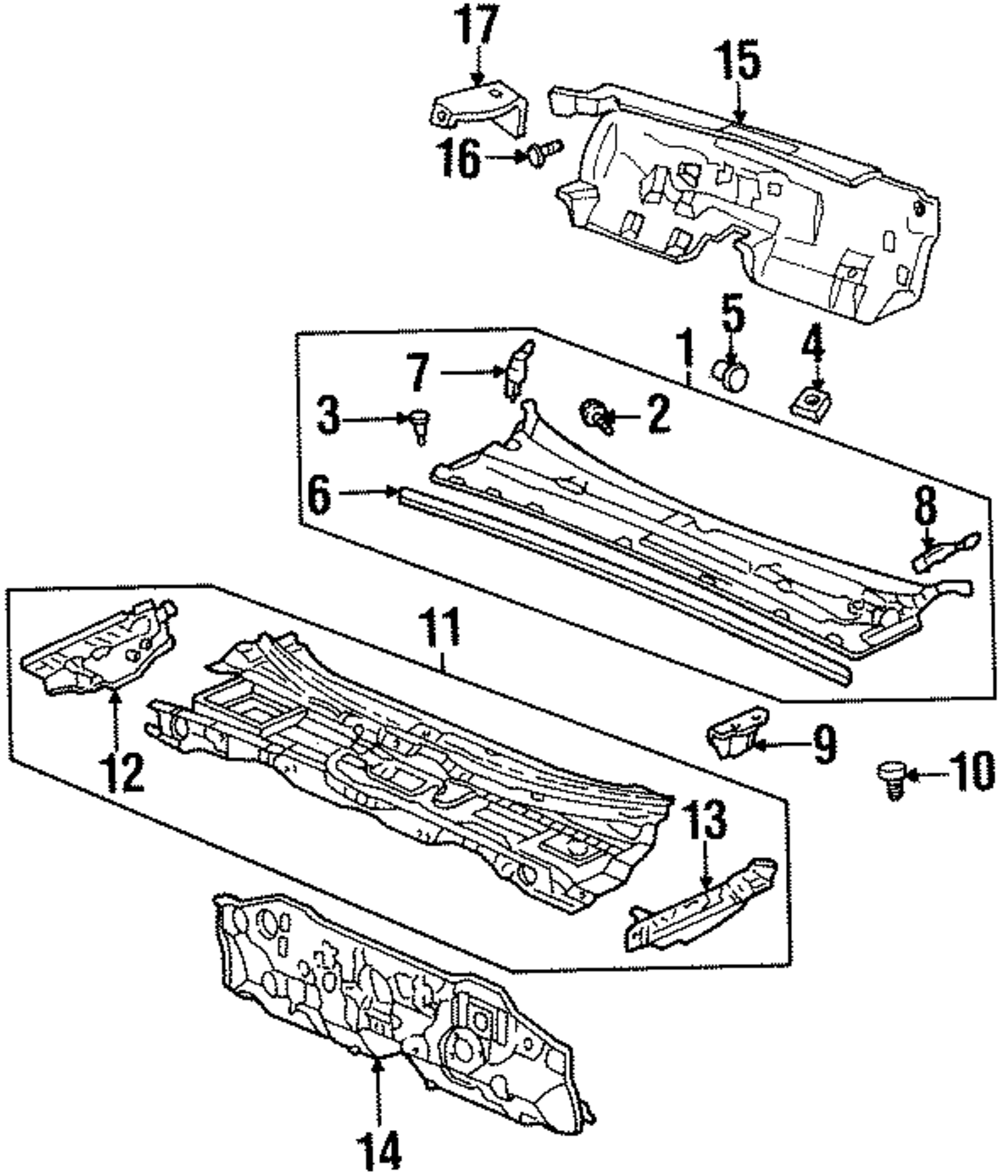 17
15
16
5
1
4
7
3
2
6
8
11
12
9
10
13
14