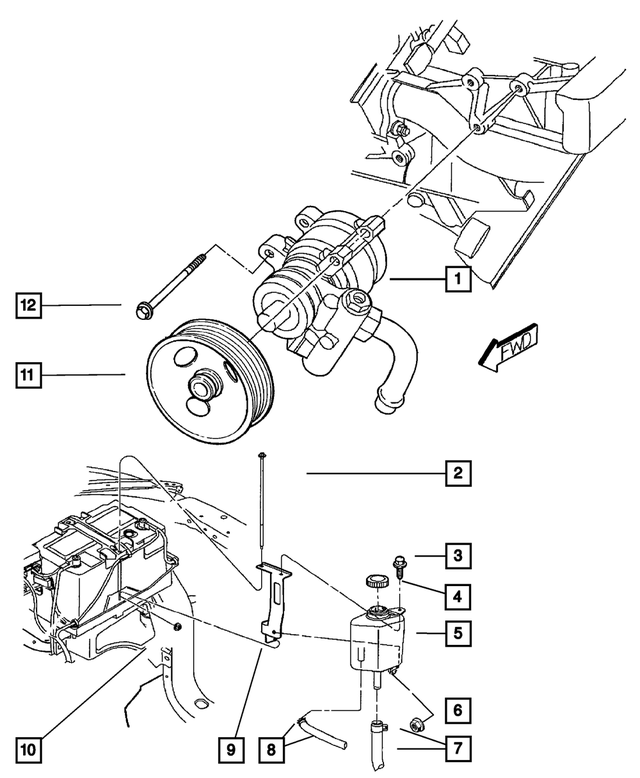 1
12
11
FWD
2
3
4
5
6
7
8
9
10