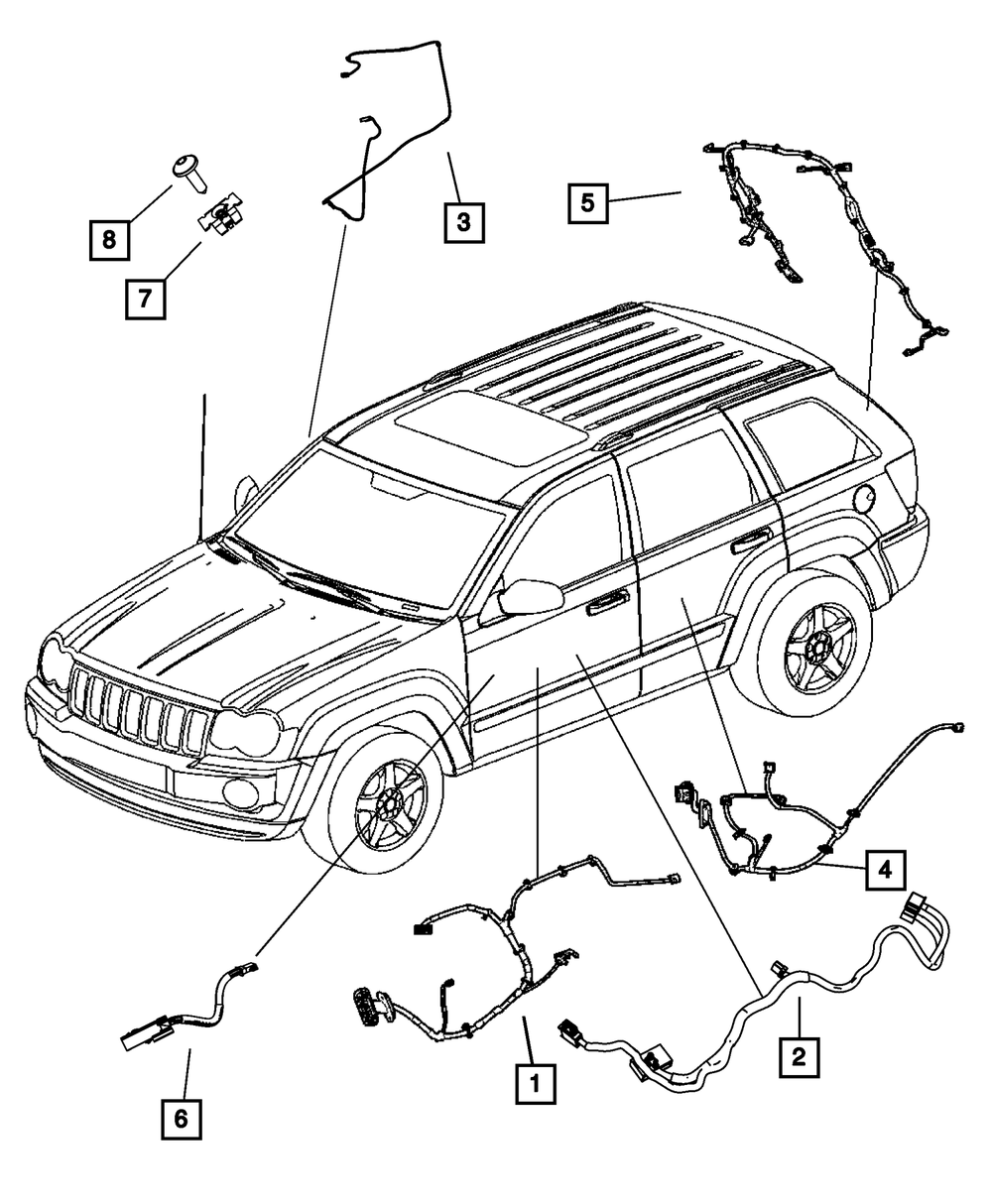 3
5
8
7
4
2
1
6