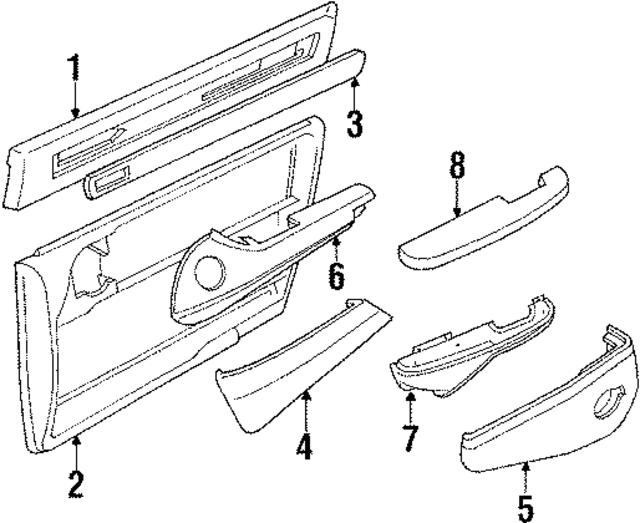 1
3
8
6
2
4
7
5