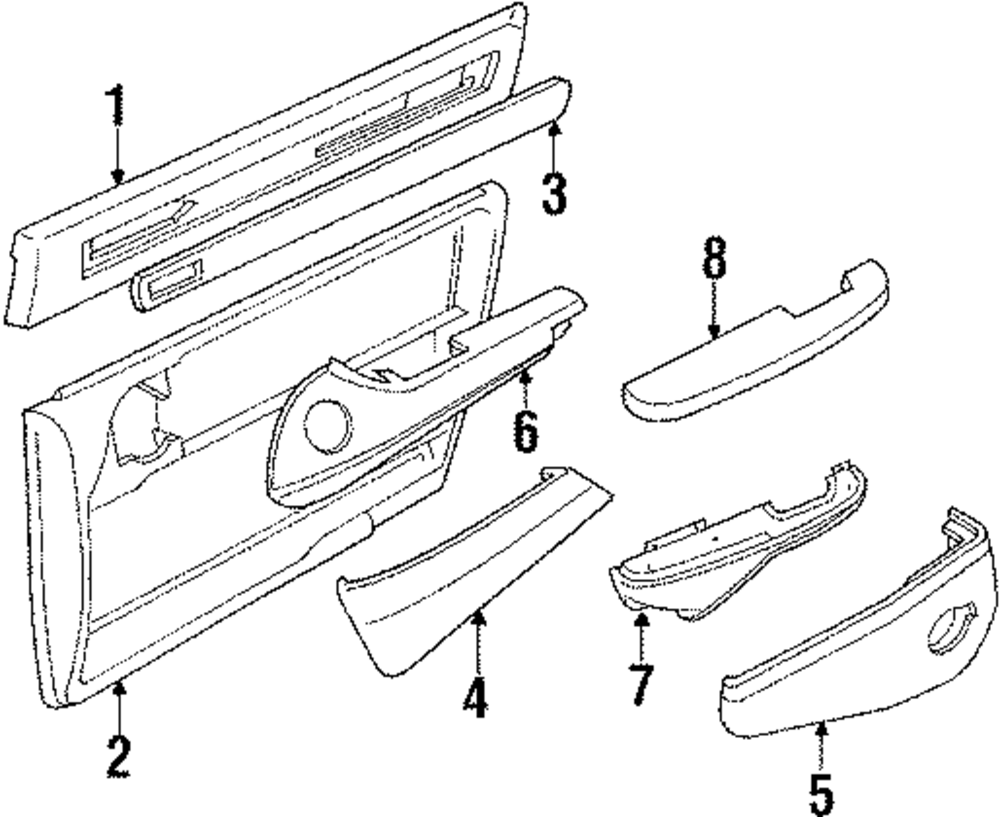 1
3
8
6
2
4
7
5