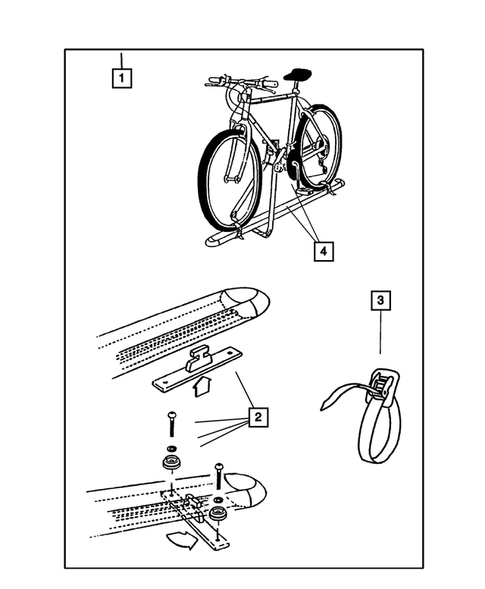 1
4
3
2