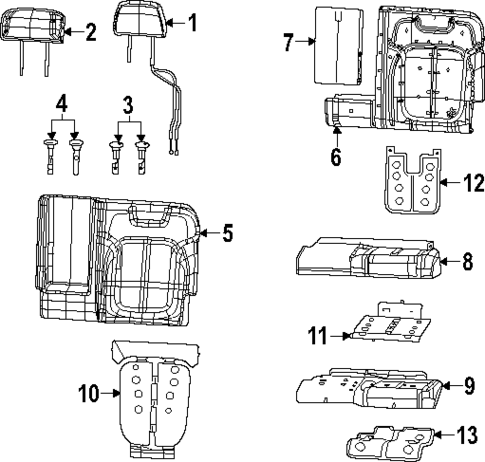 2
1
7
4
3
6
12
5
8
11
10
9
13