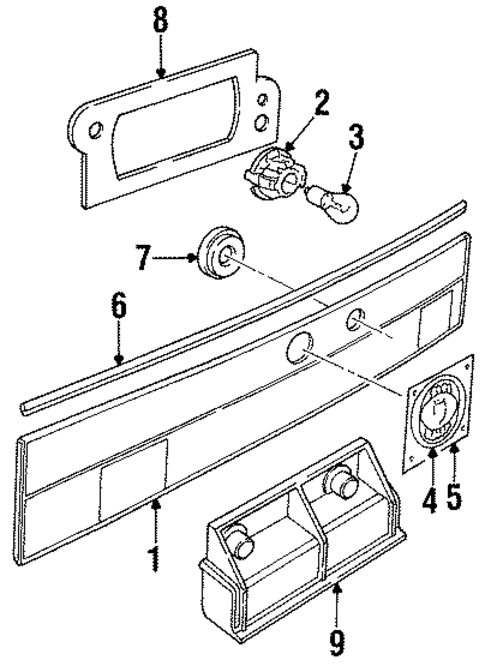 8
2
3
7
6
4
5
1
9