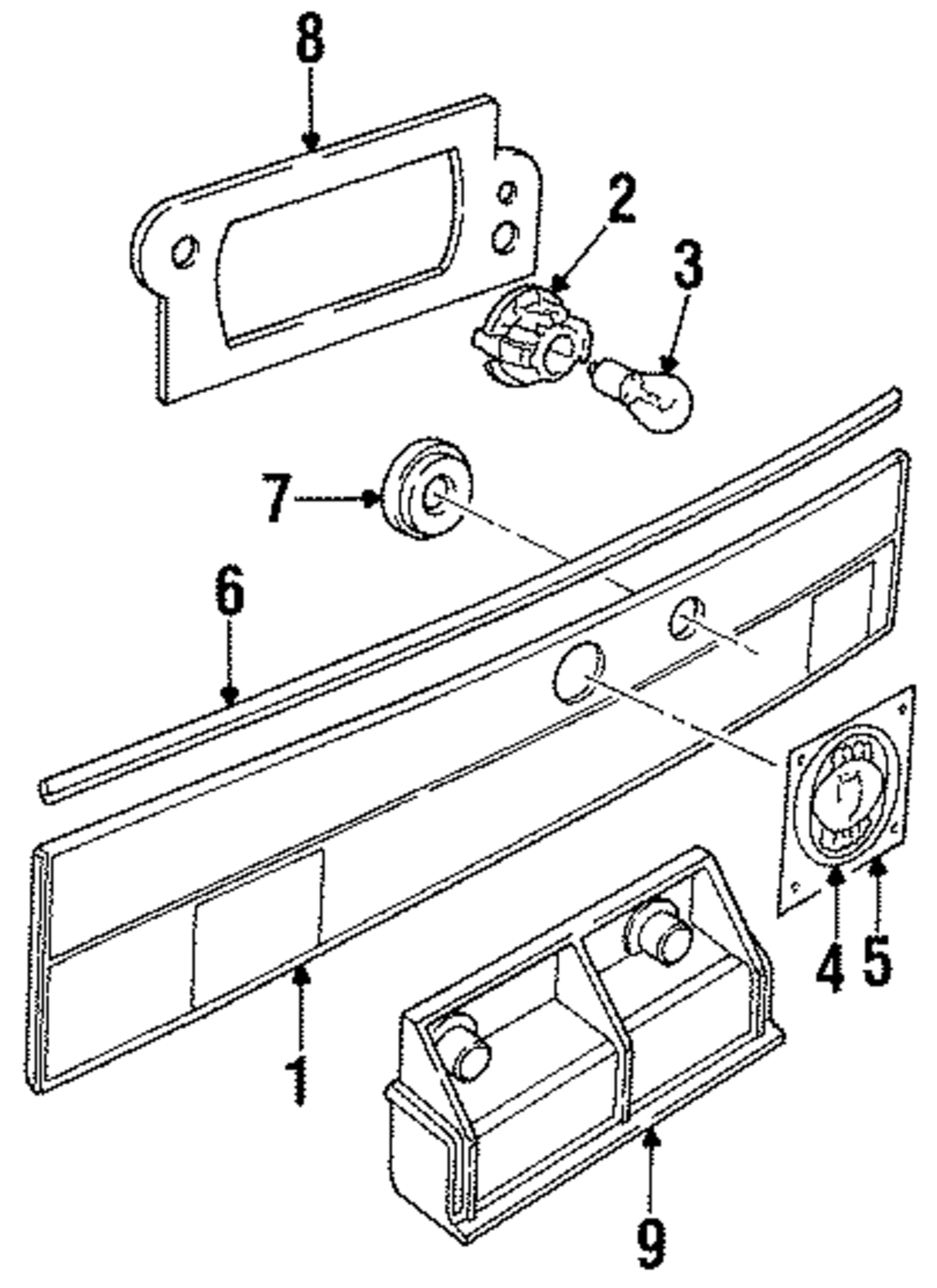 8
2
3
7
6
4
5
1
9