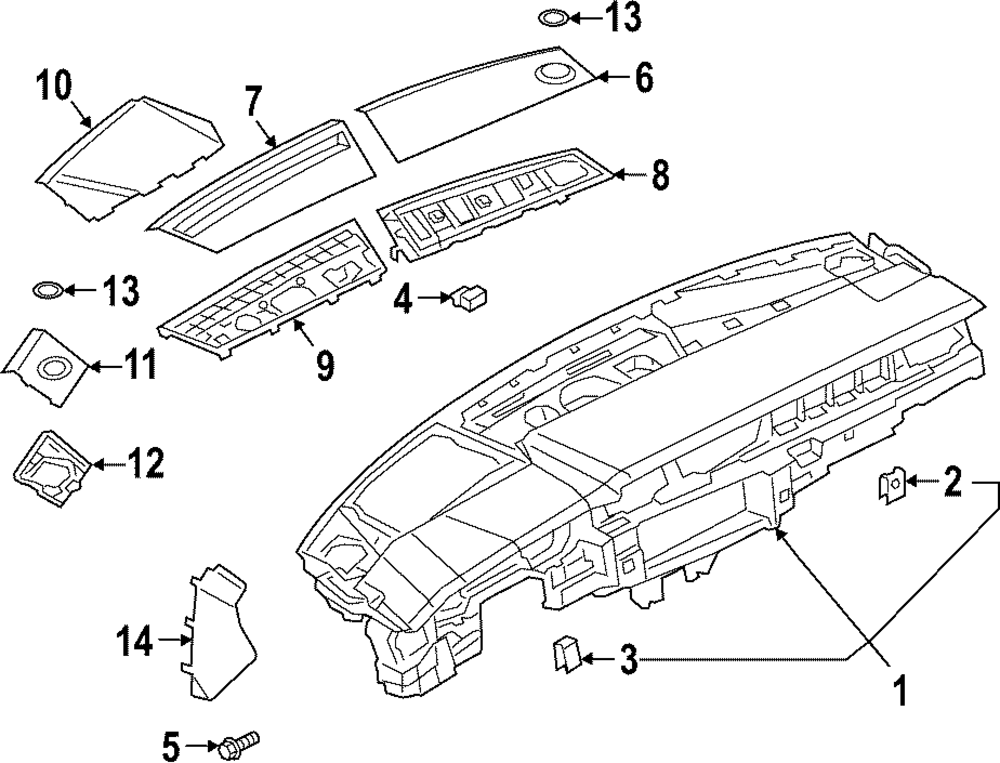 13
10
7
6
8
13
4
9
11
12
2
14
3
1
5