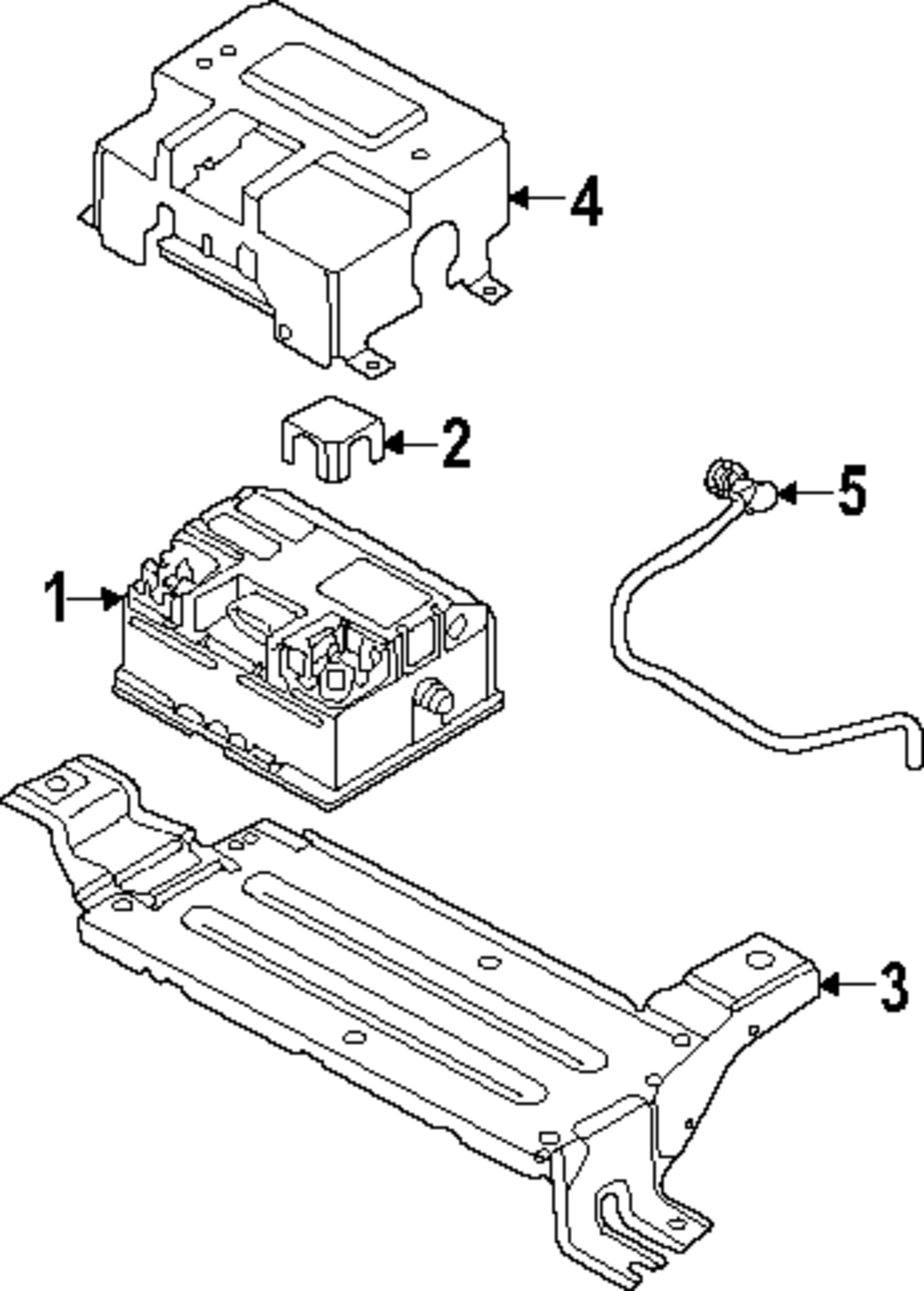 4
2
5
1
3