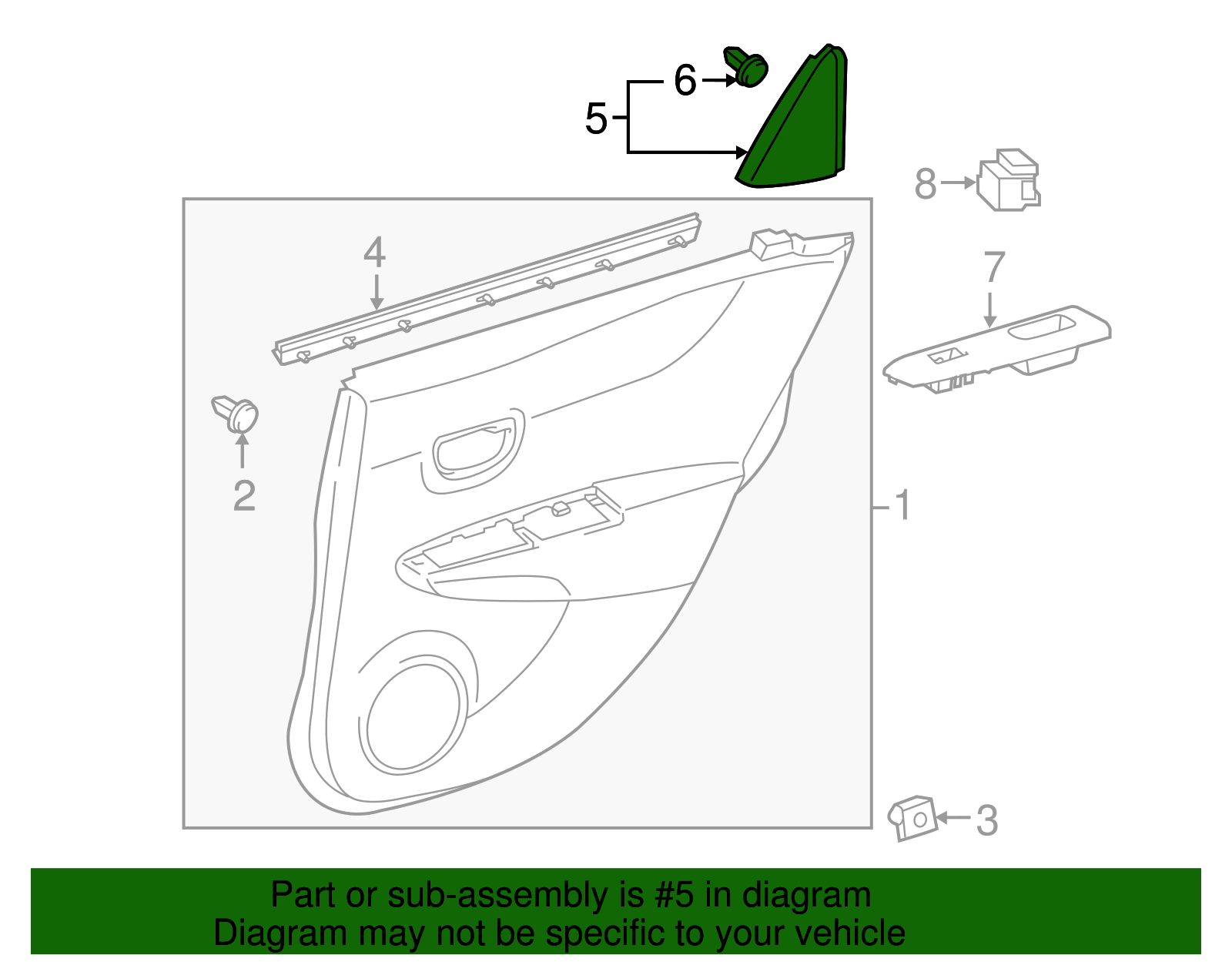 6
5
8
4
7
2
1
3

Part or sub-assembly is #5 in diagram
Diagram may not be specific to your vehicle