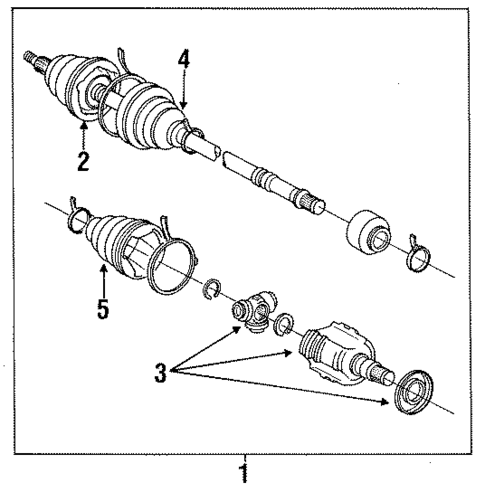 4
2
5
3
1