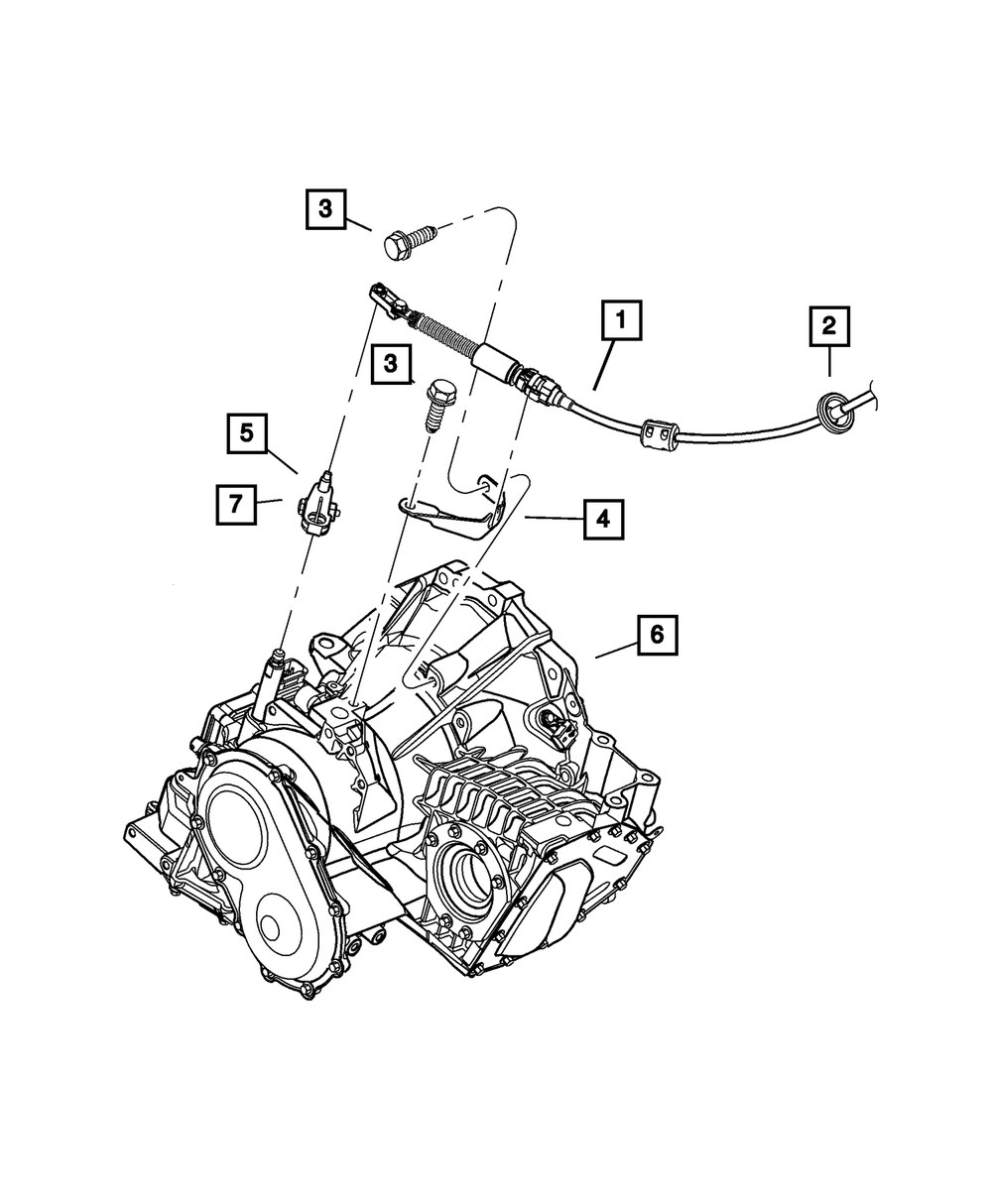 3
1
2
3
5
7
4
6