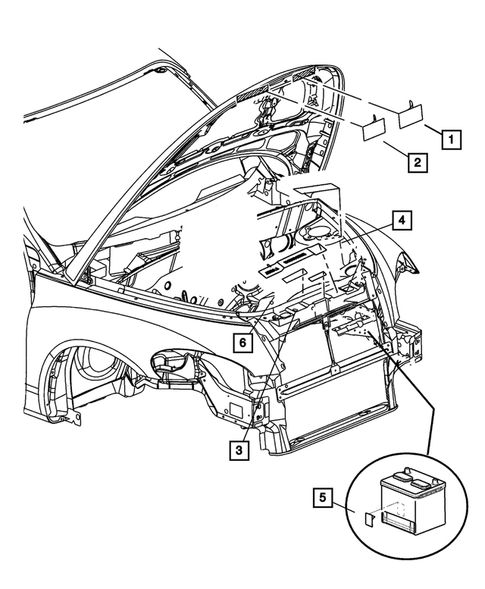 1
2
4
6
3
5