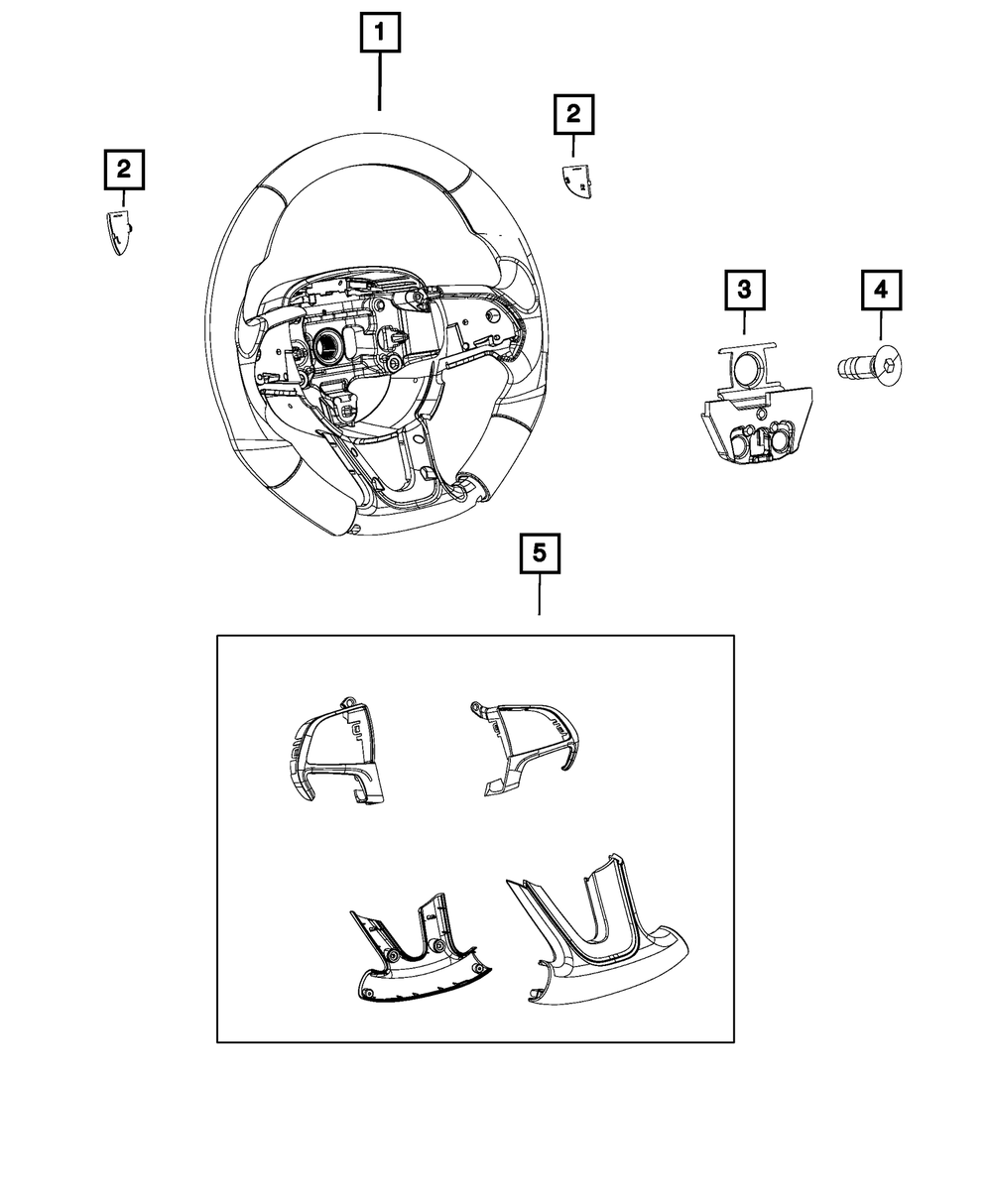 1
2
2
3
4
5