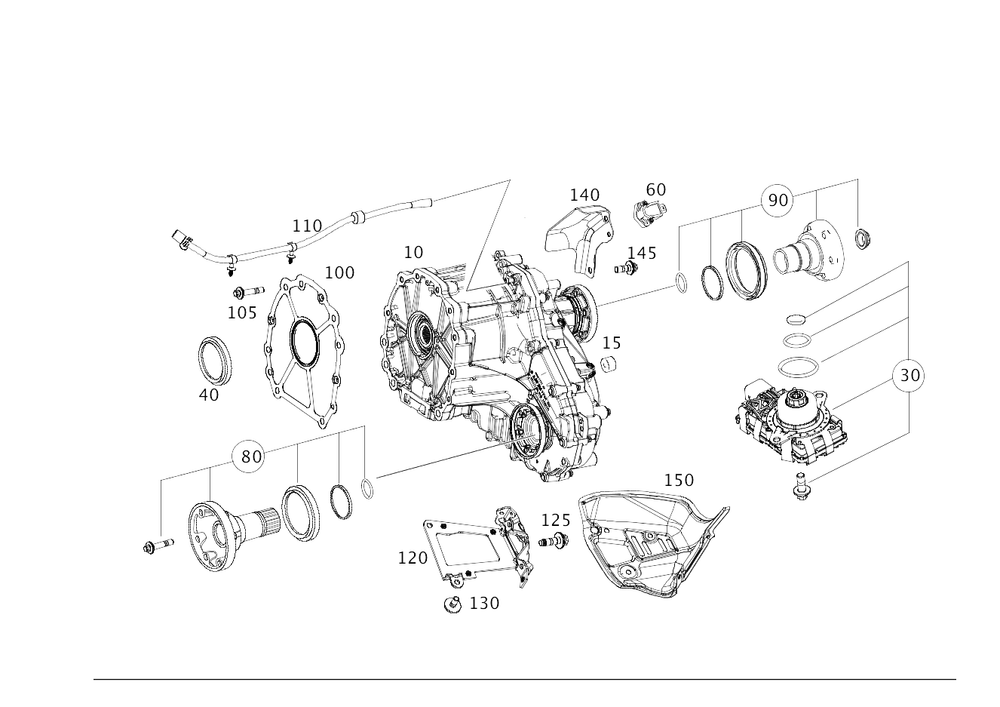 140
60
90
110
10
145
100
105
15
40
30
80
150
125
120
130