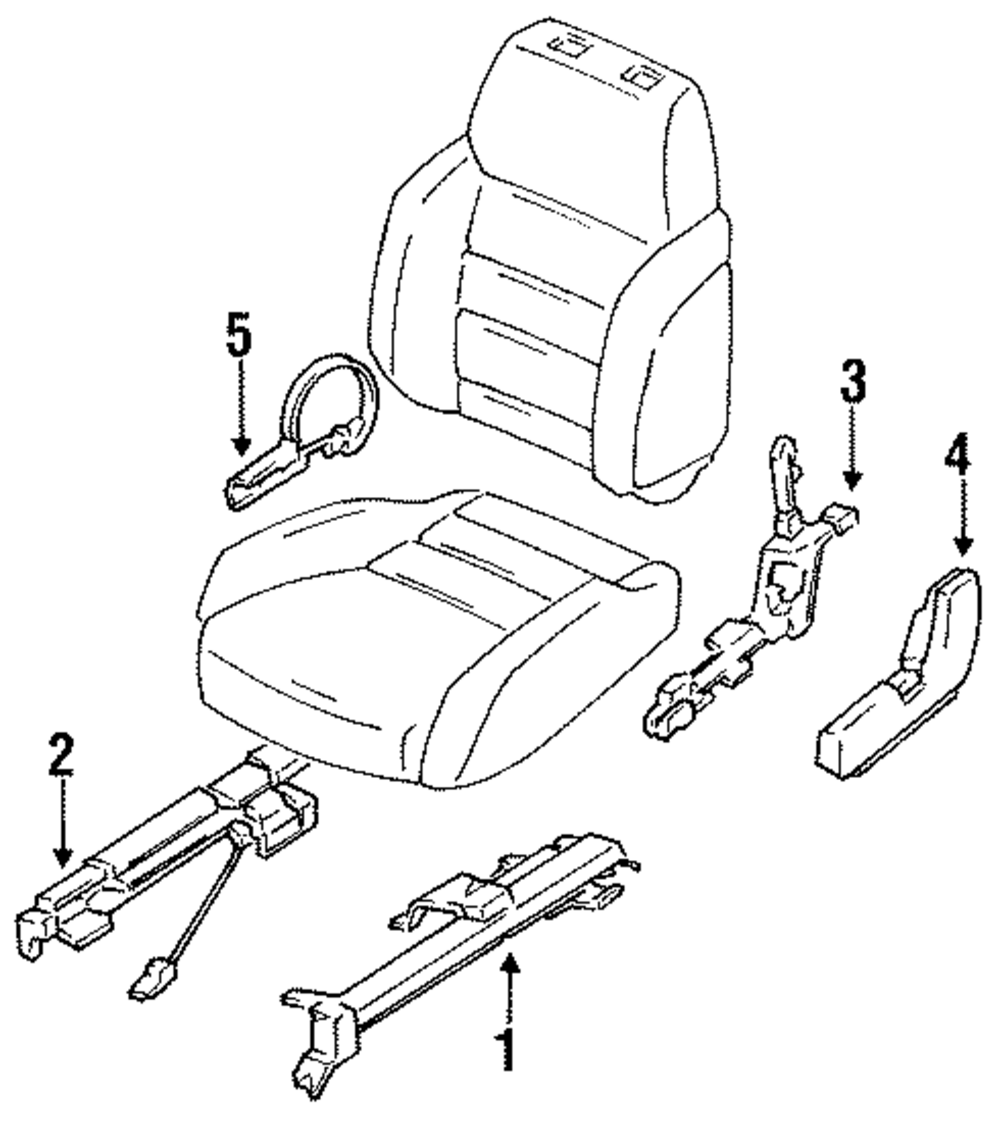 5
3
4
2
1