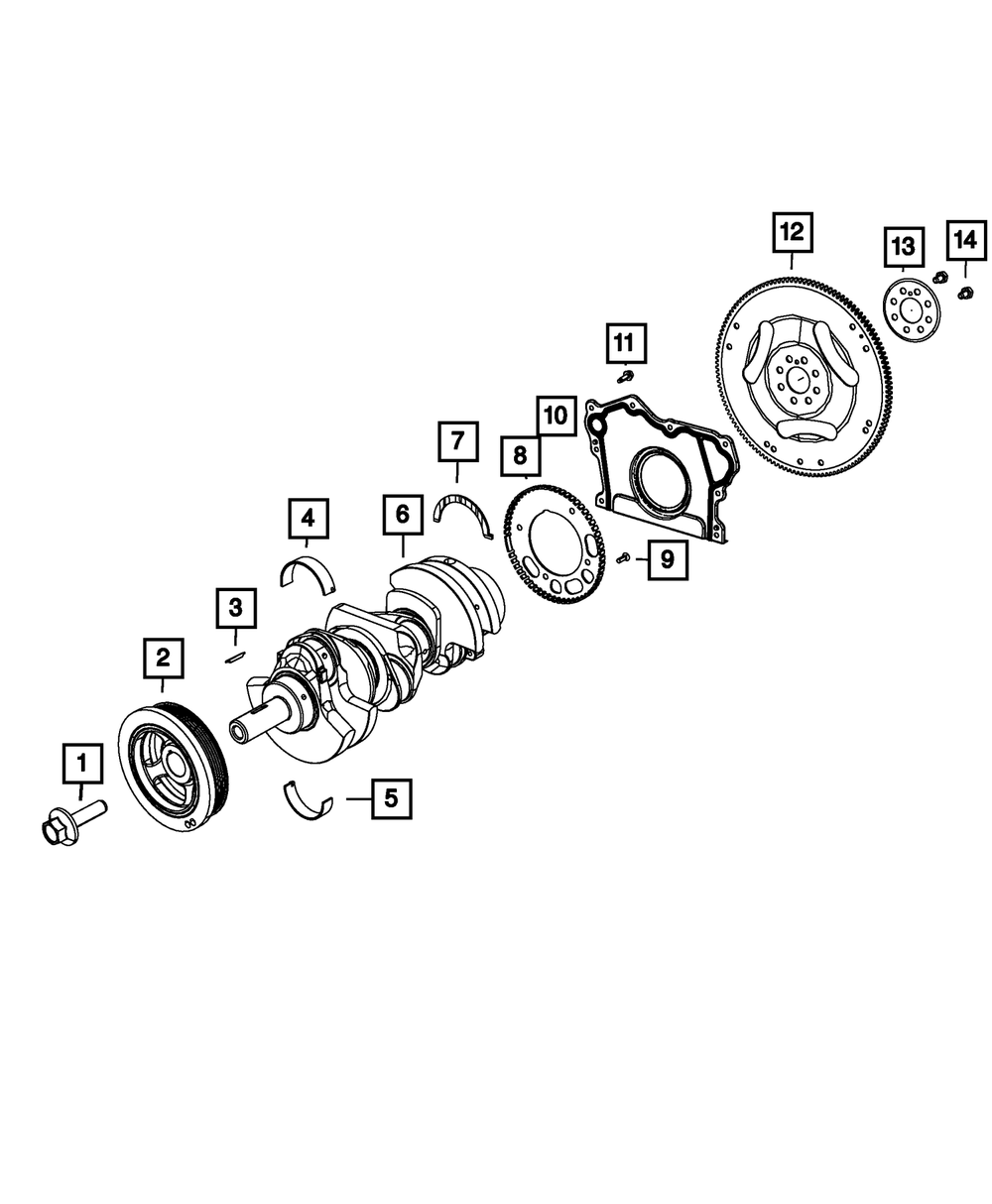 12
13
14
11
10
7
8
4
6
9
3
2
1
5