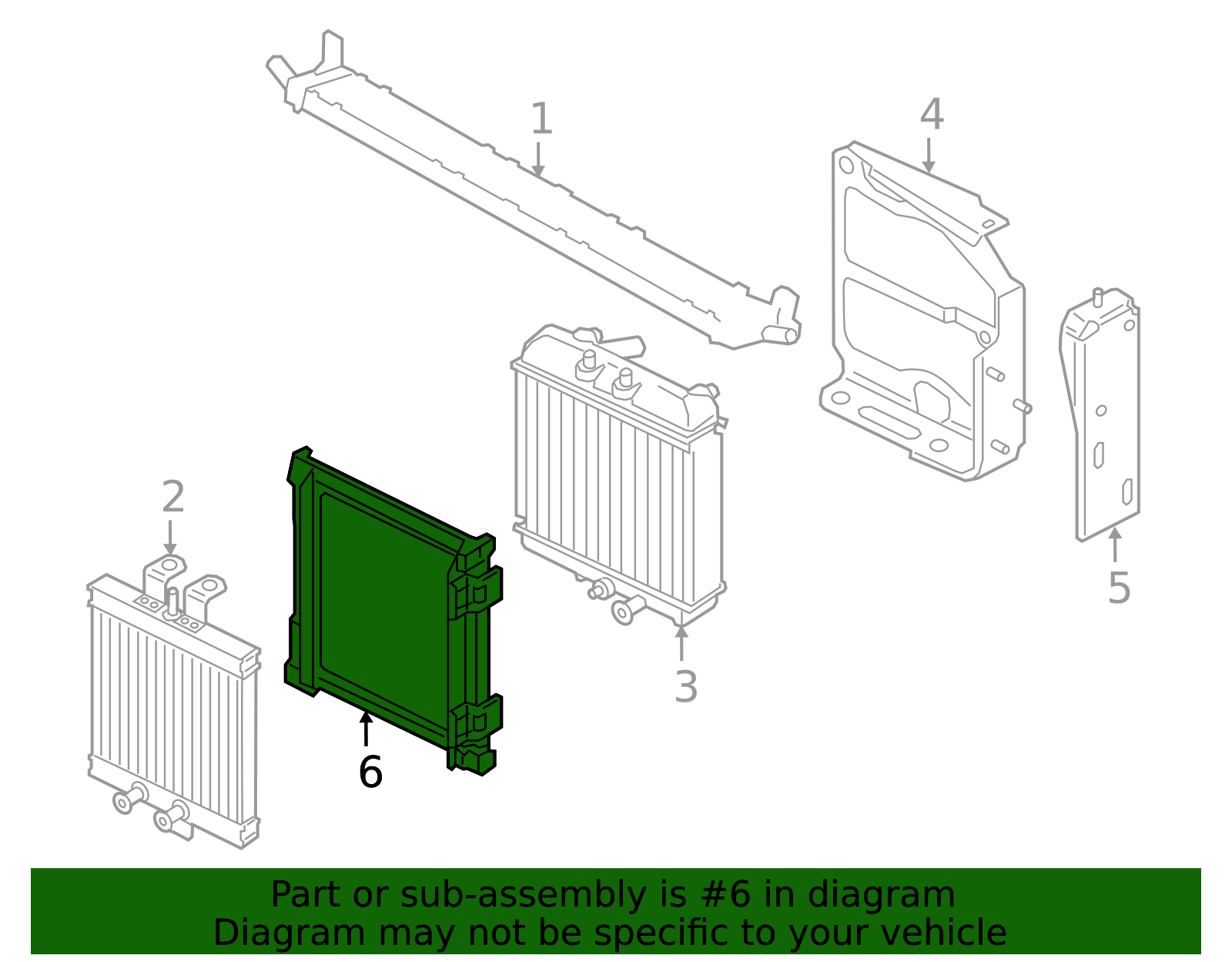 1
4
2
3
5
6

Part or sub-assembly is #6 in diagram
Diagram may not be specific to your vehicle