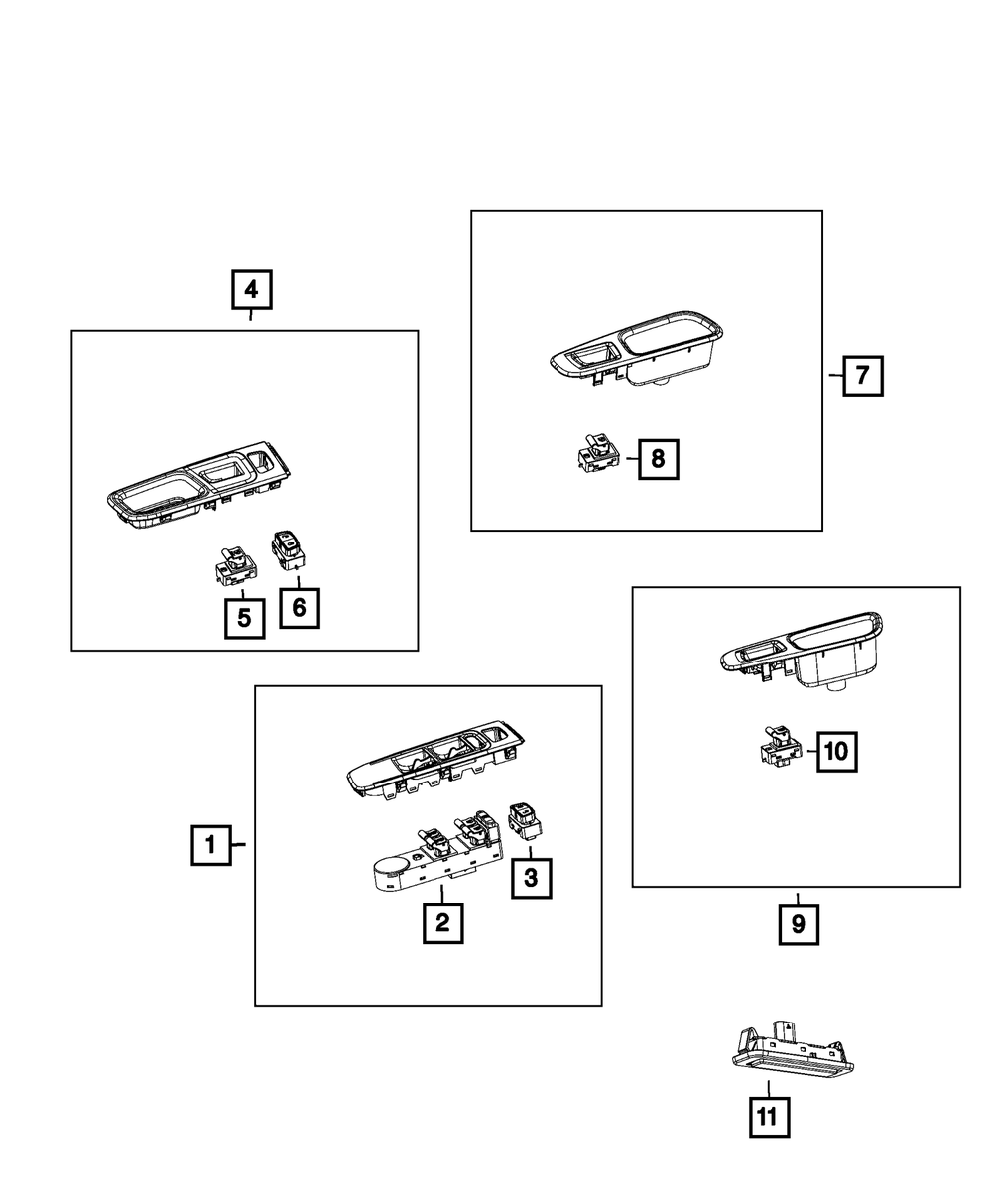 4
7
8
5
6
10
1
3
2
9
11