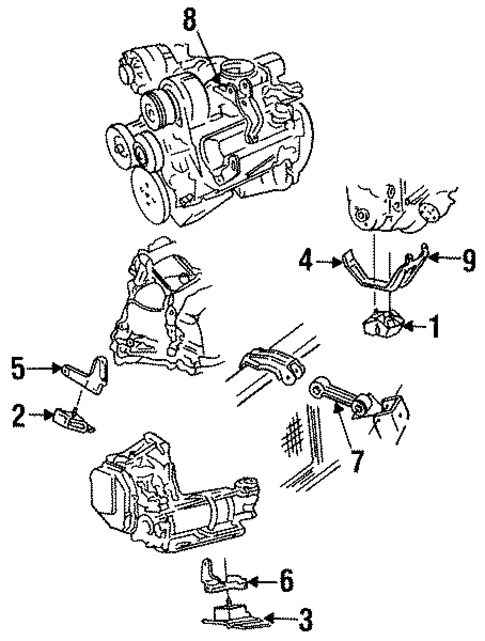 8
4
9
1
5
2
7
6
3