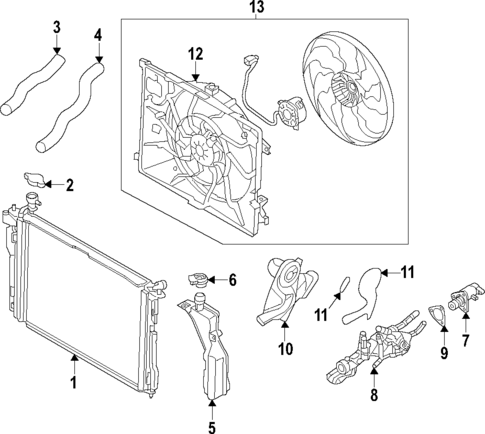 13
3
4
12
2
6
11
11
10
9
7
1
8
5