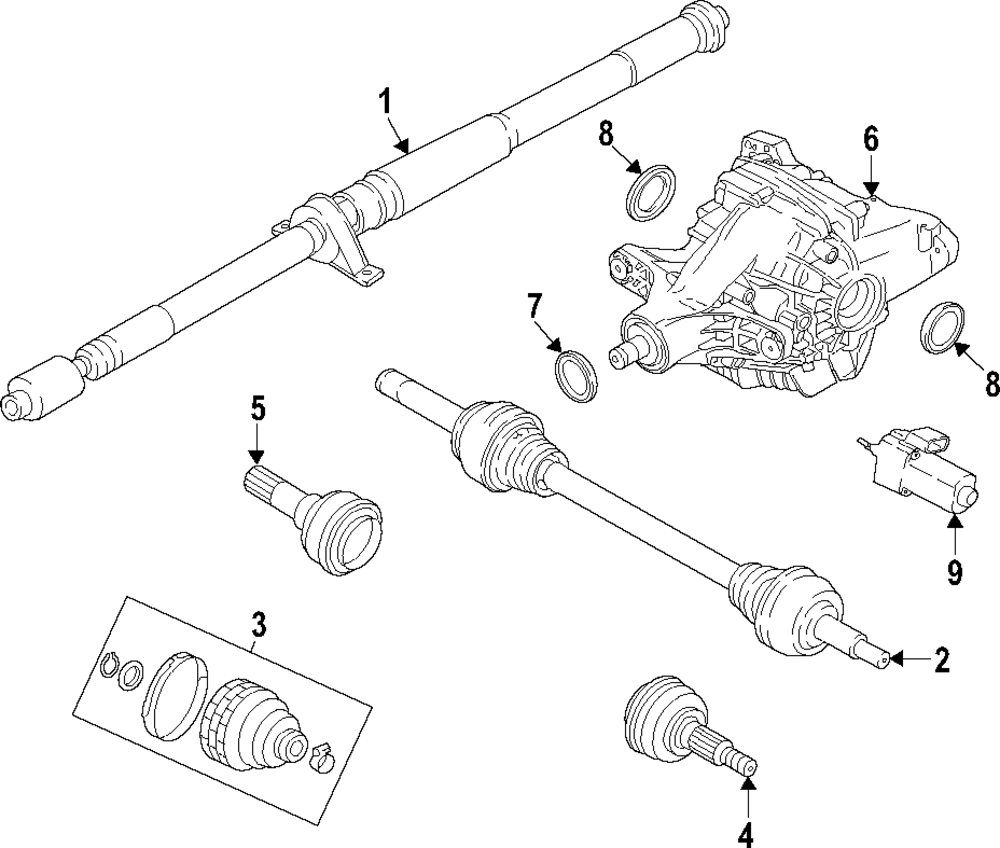 1
8
6
7
8
5
9
3
2
4