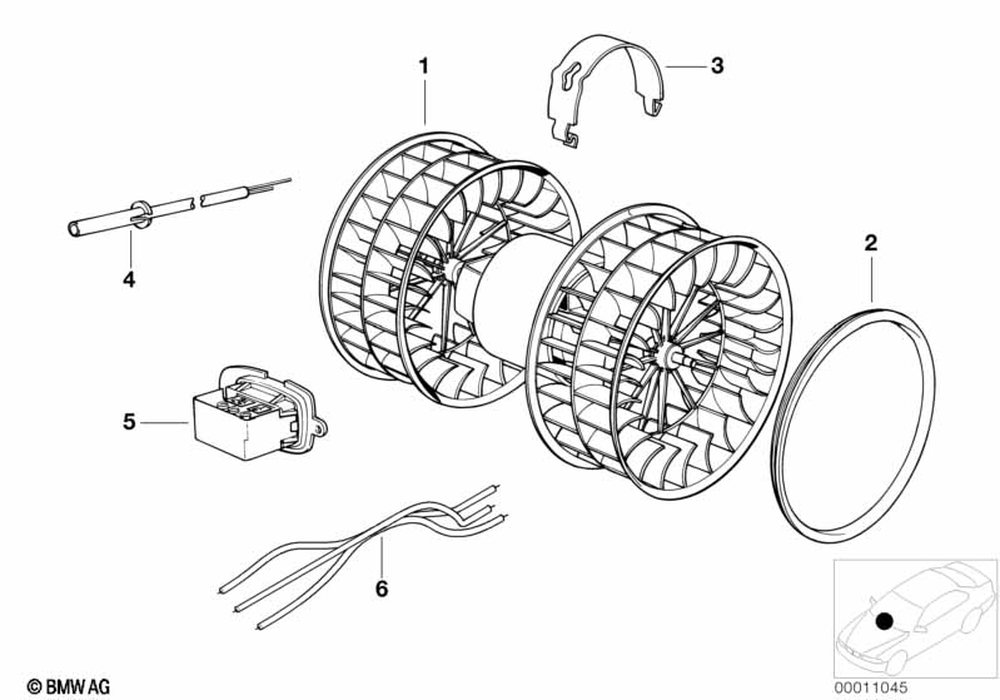 1
3
4
2
5
6
© BMW AG
00011045