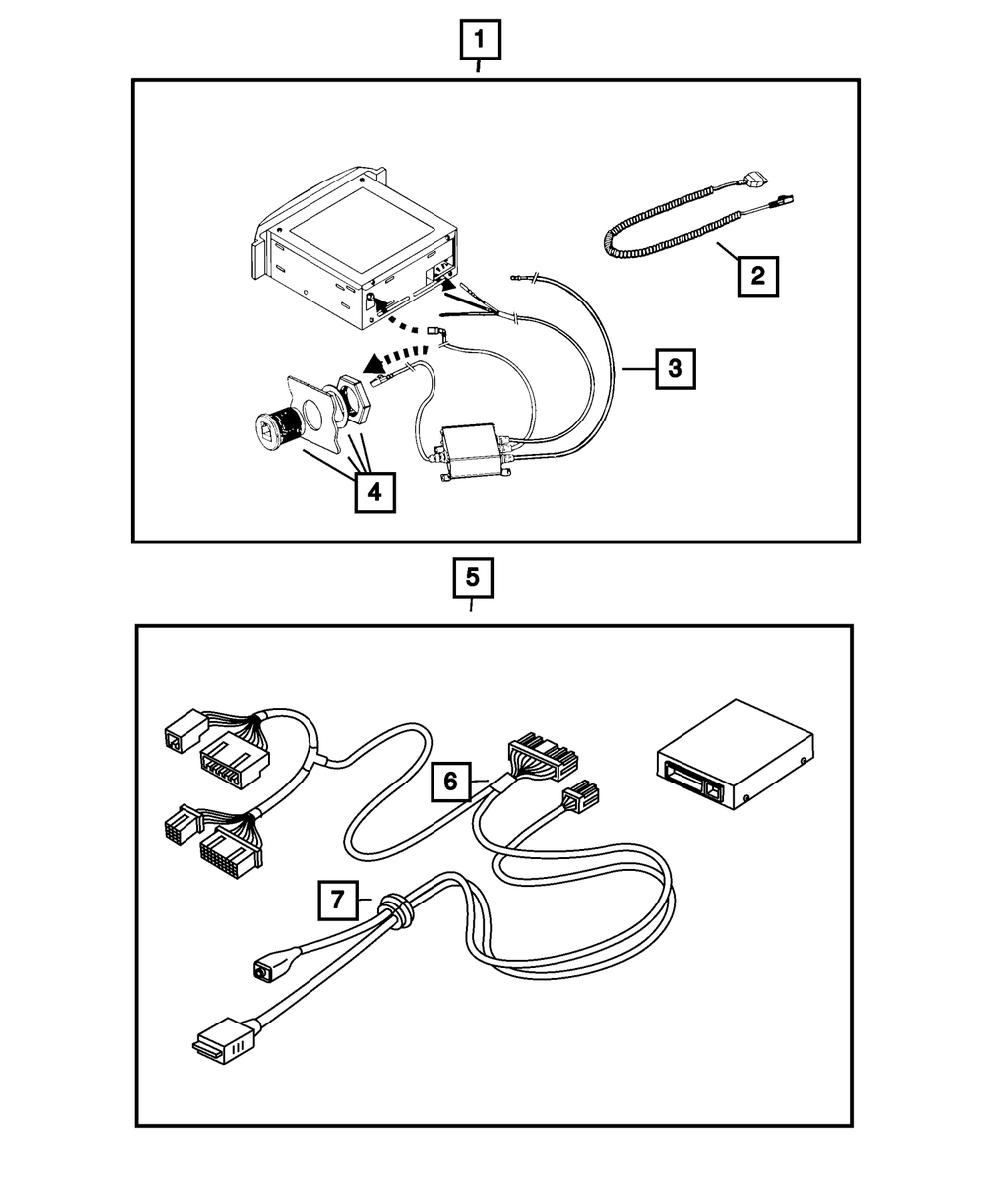 1
2
3
4
5
6
7