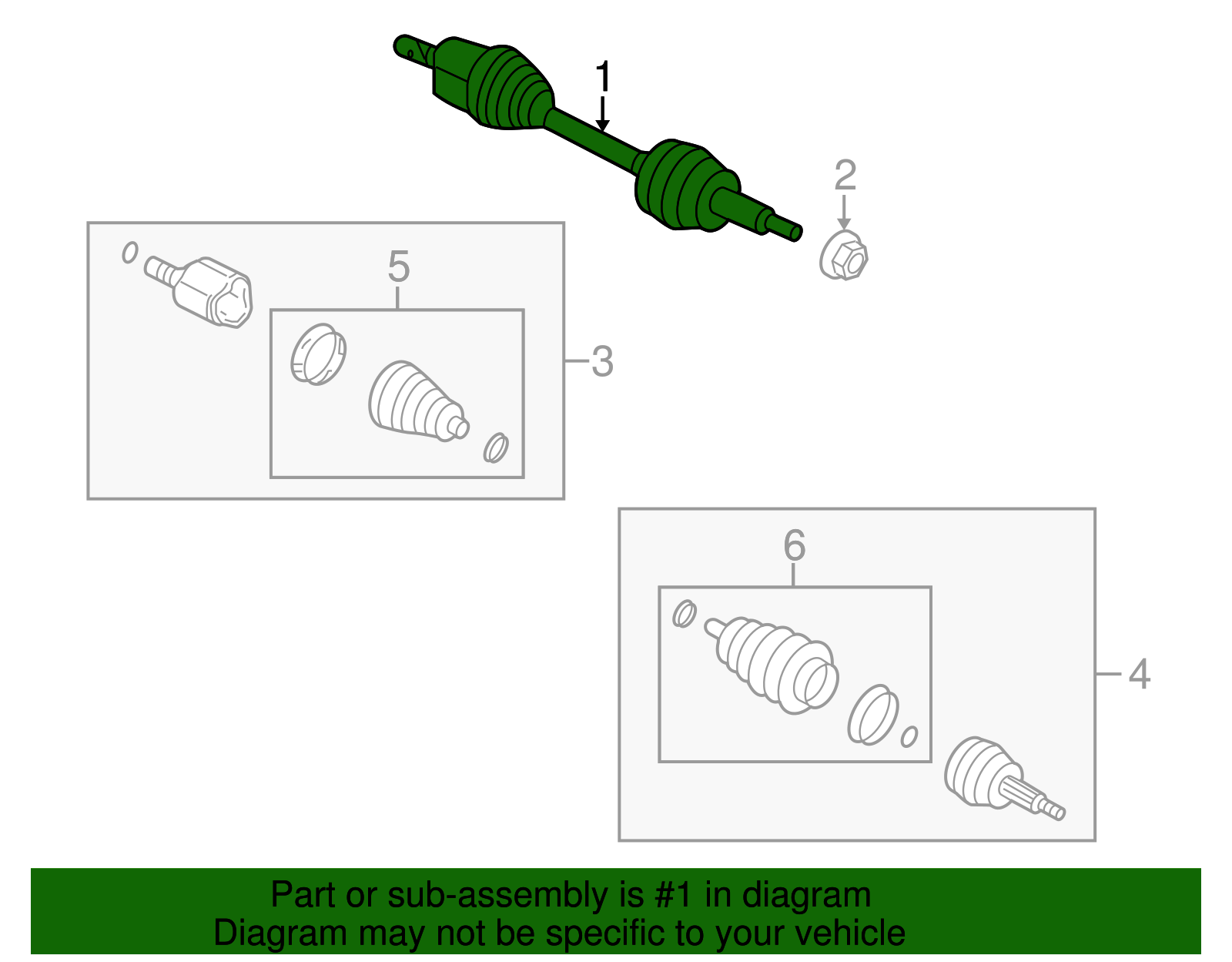 1
2
5
3
6
4
Part or sub-assembly is #1 in diagram
Diagram may not be specific to your vehicle