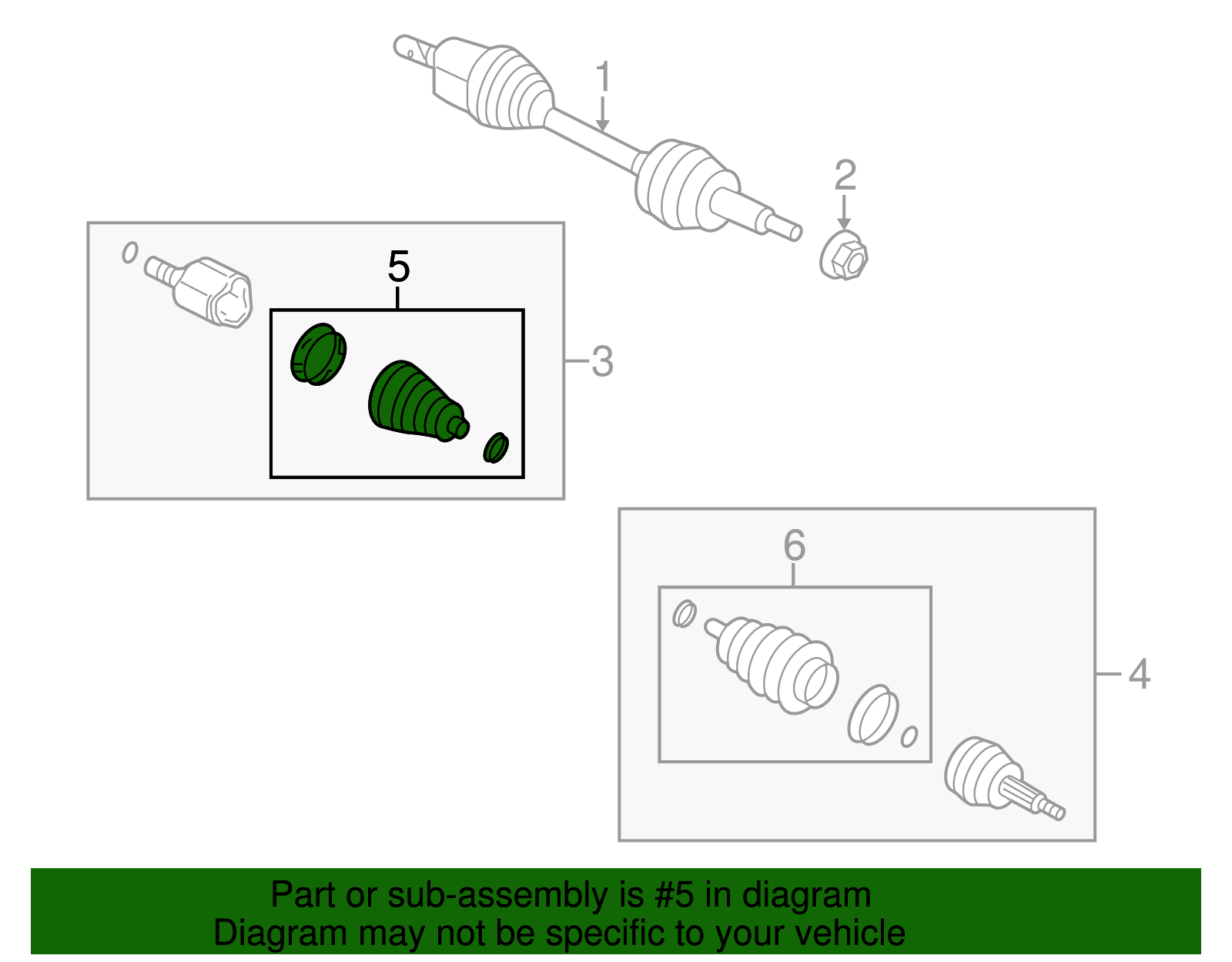 1

2

5

3

6

4

Part or sub-assembly is #5 in diagram
Diagram may not be specific to your vehicle