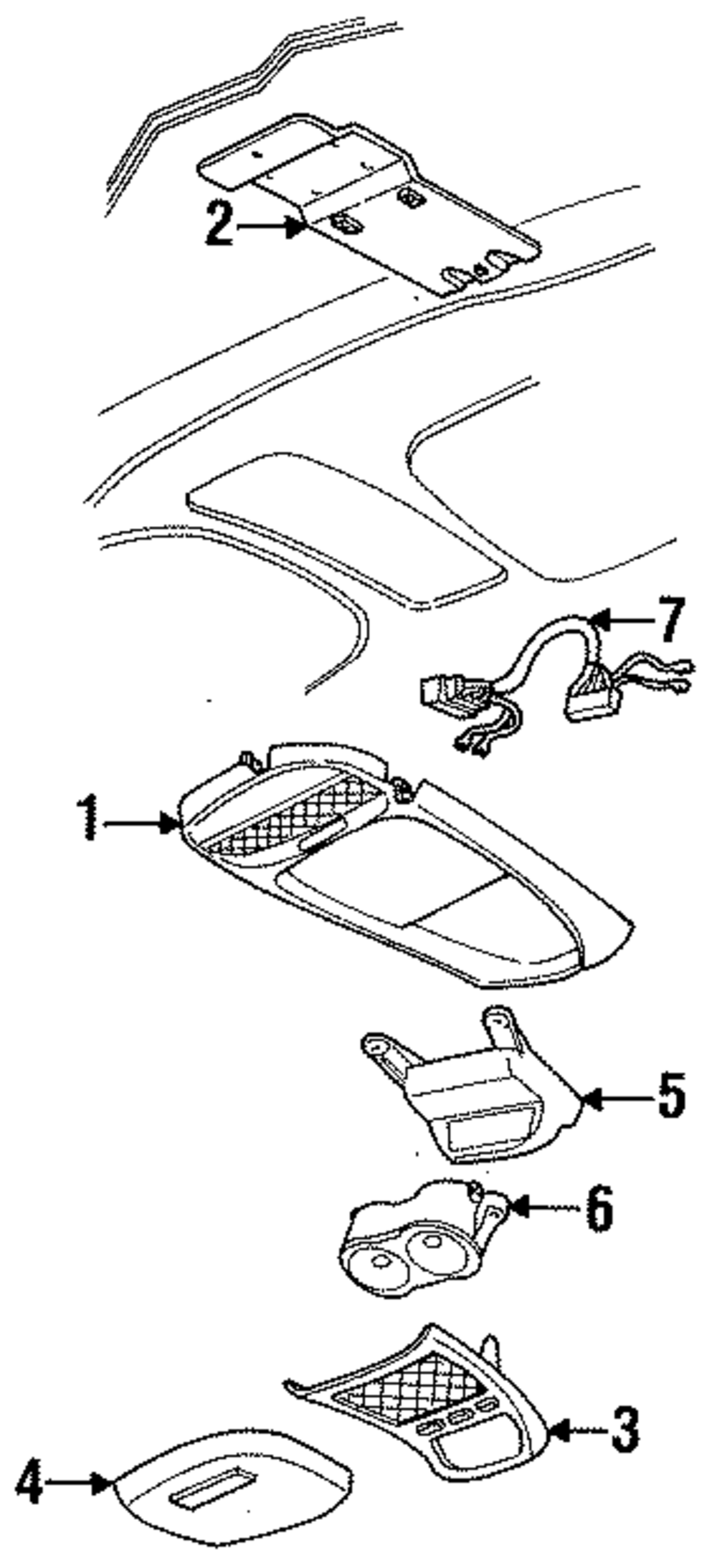 2
7
1
5
6
3
4