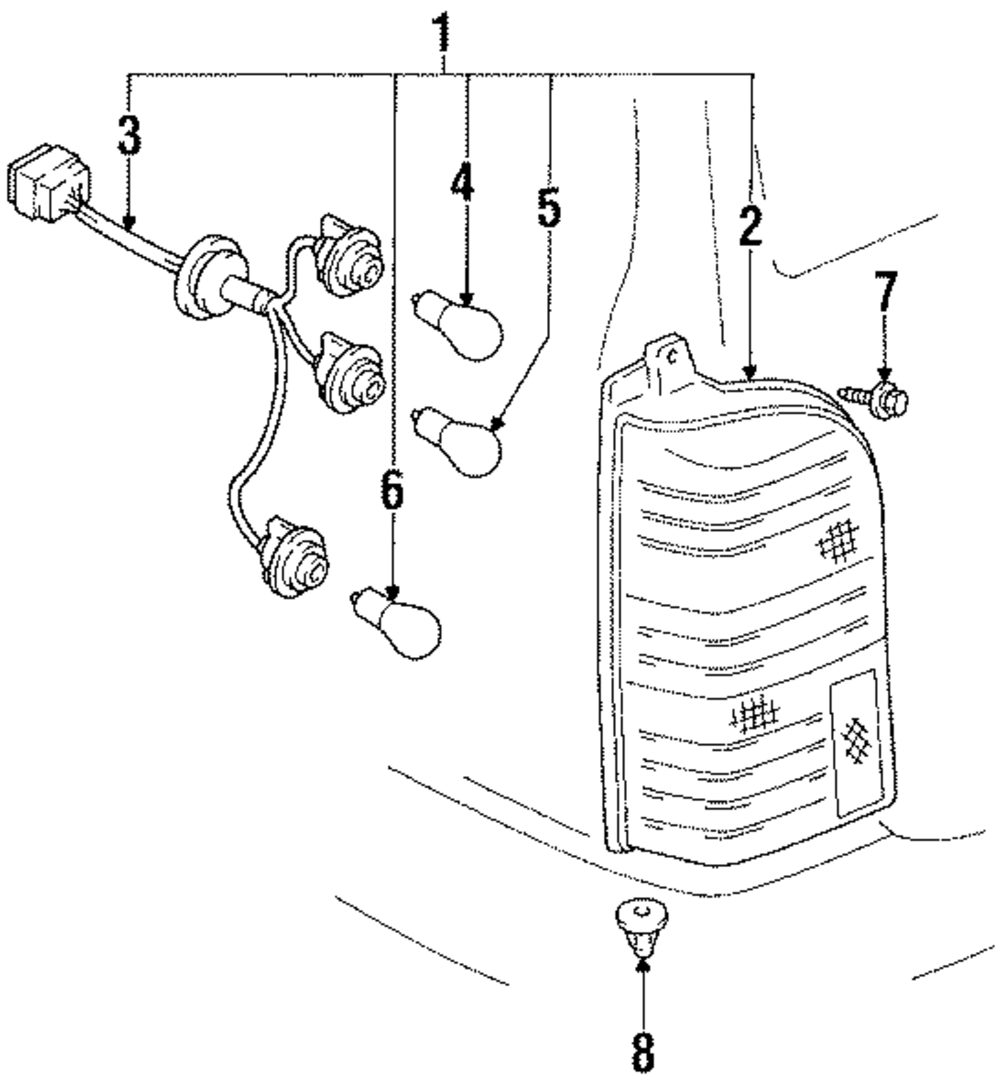 1
3
4
5
2
7
6
8