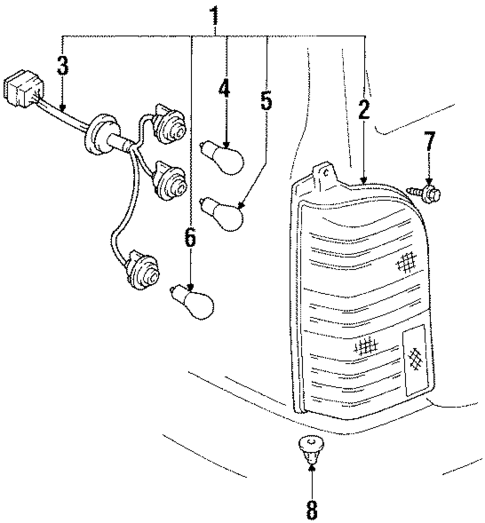 1
3
4
5
2
7
6
8