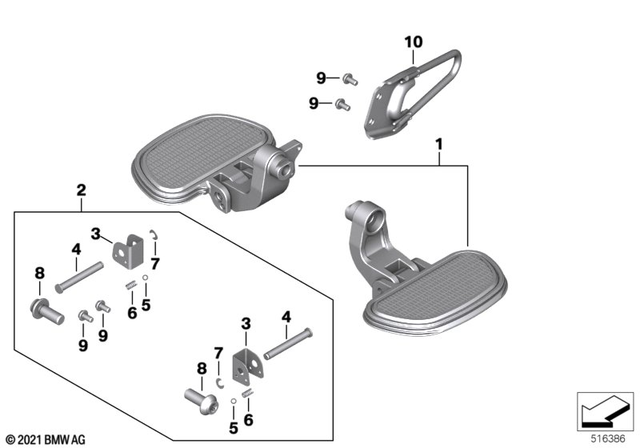 10
9
9
1
2
3
7
4
8
6
5
9
9
3
4
7
8
5
6
© 2021 BMW AG
516386