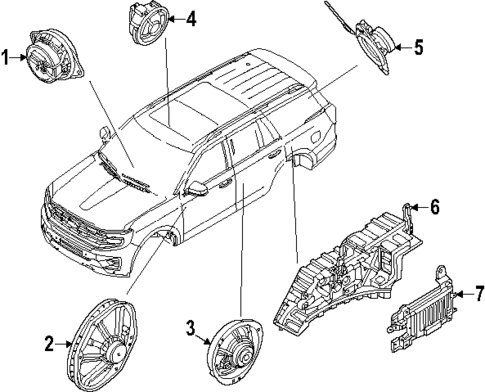 1
4
5
6
7
2
3