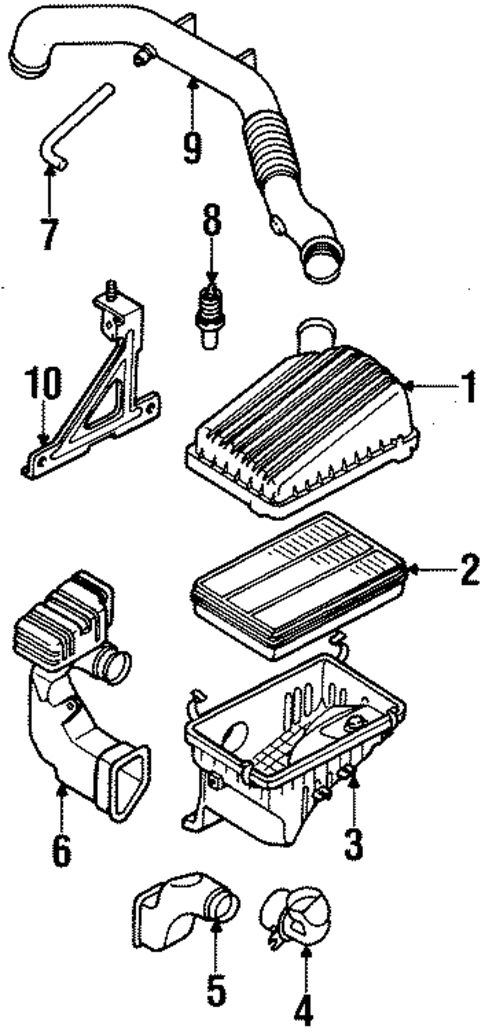 9
7
8
10
1
2
6
3
5
4