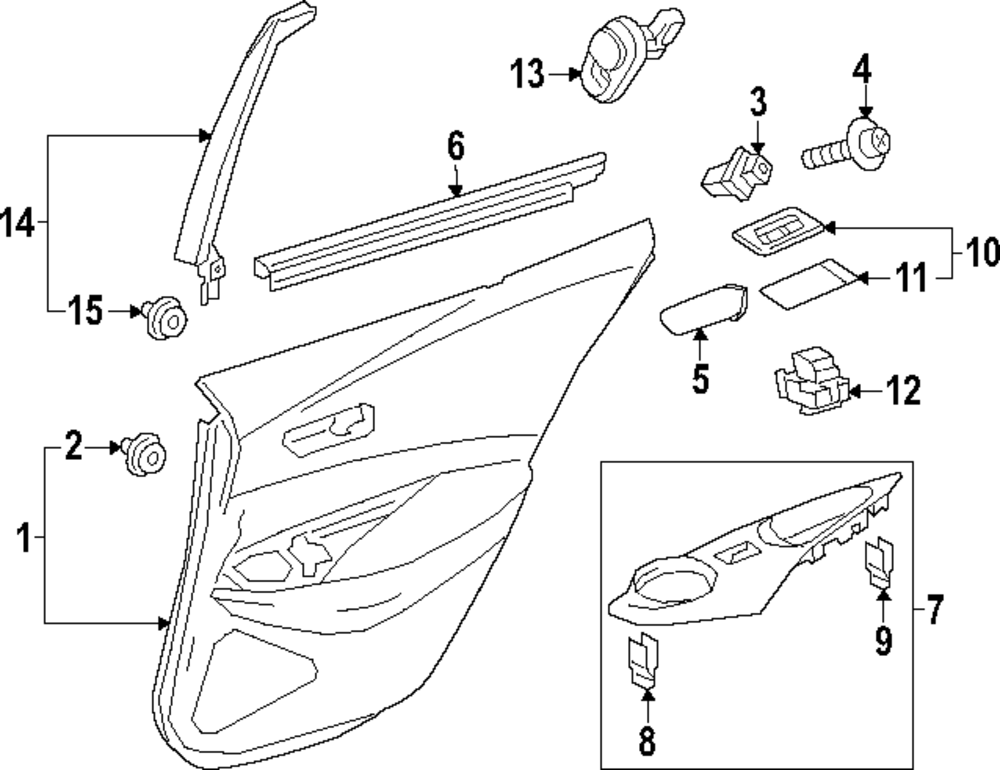 13
4
3
6
14
10
11
15
5
12
2
1
7
9
8