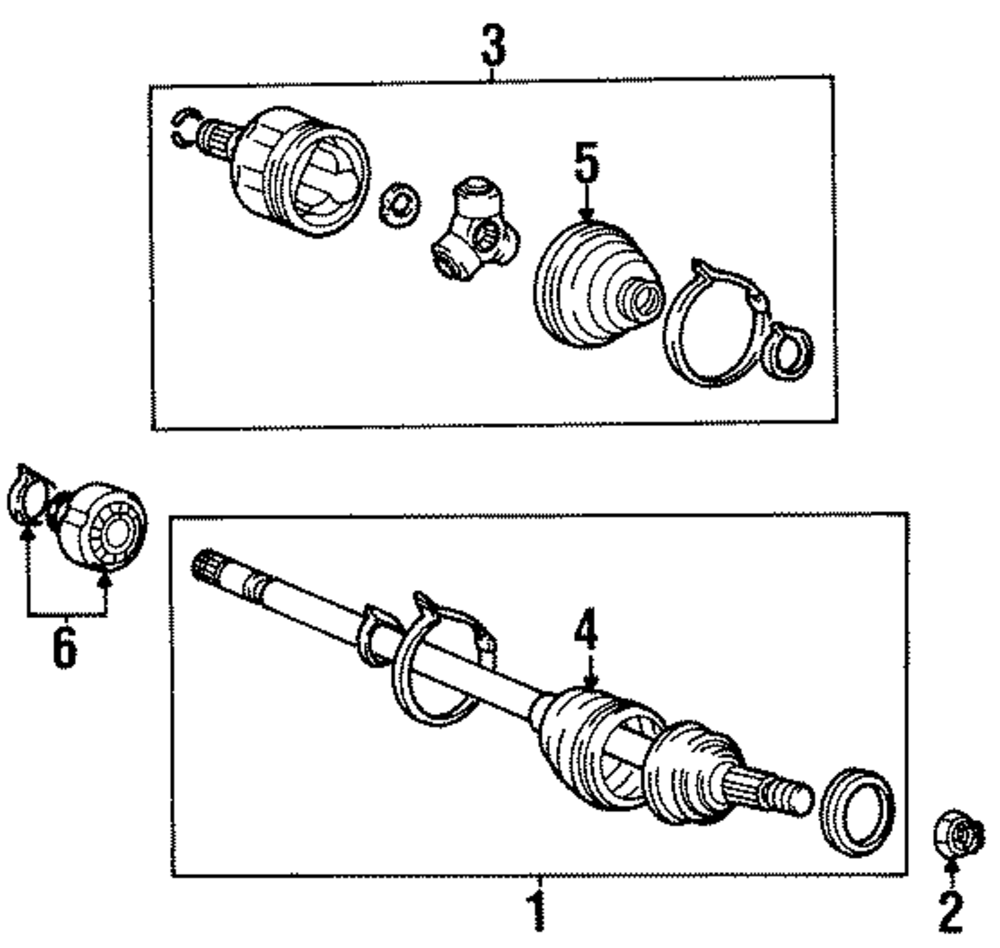 3
5
6
4
1
2