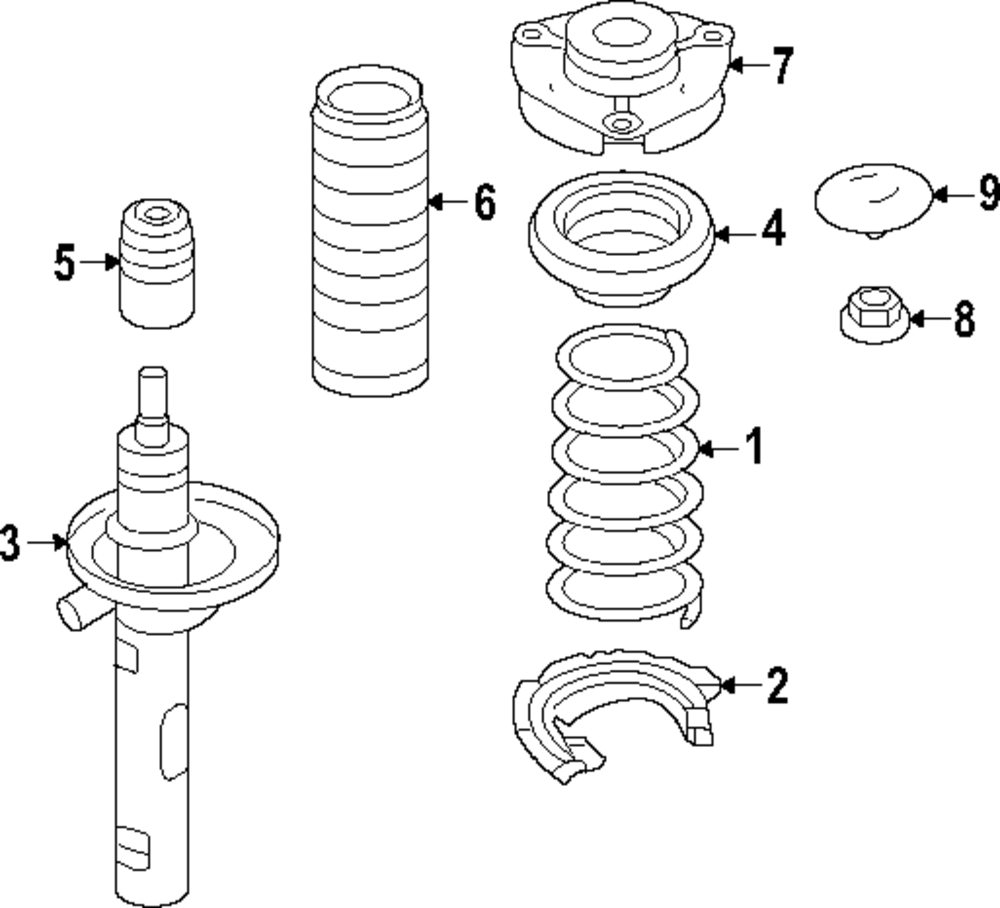 7
6
9
4
5
8
1
3
2