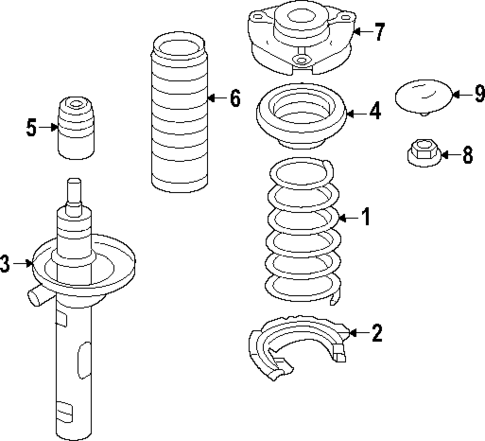 7
6
9
4
5
8
1
3
2